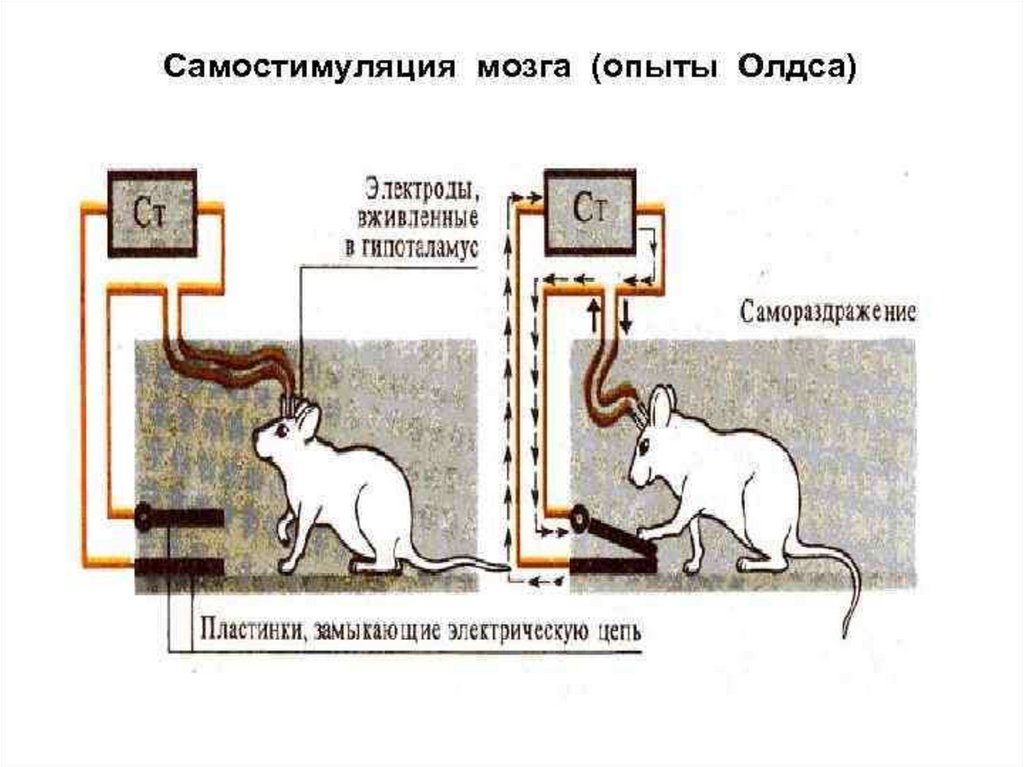 Самостимуляция мозга (опыты Олдса)

Ст

Электроды, вживленные в гипоталамус

Ст

Самораздражение

Пластинки, замыкающие электрическую цепь