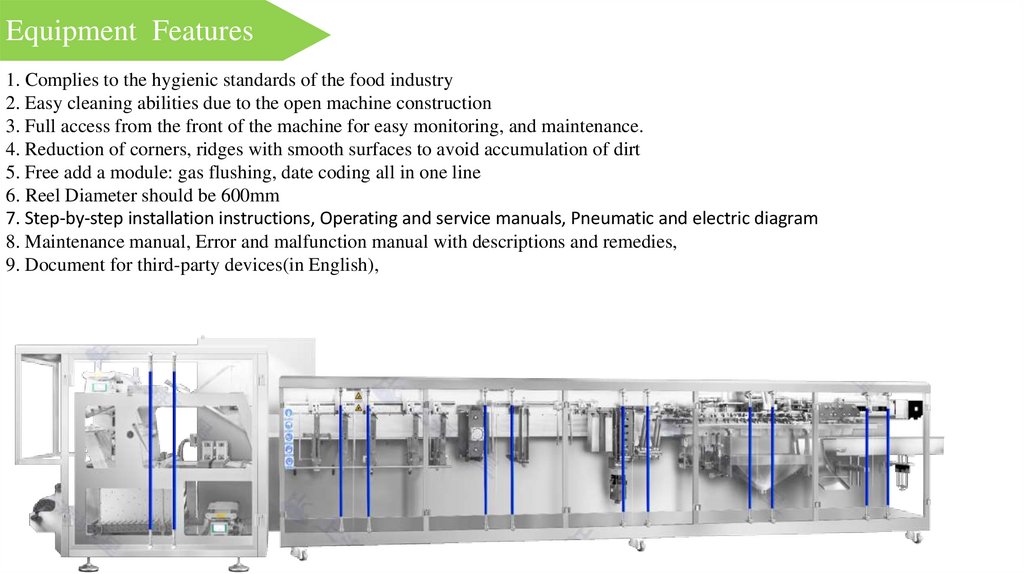 Equipment Features

1. Complies to the hygienic standards of the food industry
2. Easy cleaning abilities due to the open machine construction
3. Full access from the front of the machine for easy monitoring, and maintenance.
4. Reduction of corners, ridges with smooth surfaces to avoid accumulation of dirt
5. Free add a module: gas flushing, date coding all in one line
6. Reel Diameter should be 600mm
7. Step-by-step installation instructions, Operating and service manuals, Pneumatic and electric diagram
8. Maintenance manual, Error and malfunction manual with descriptions and remedies,
9. Document for third-party devices(in English),