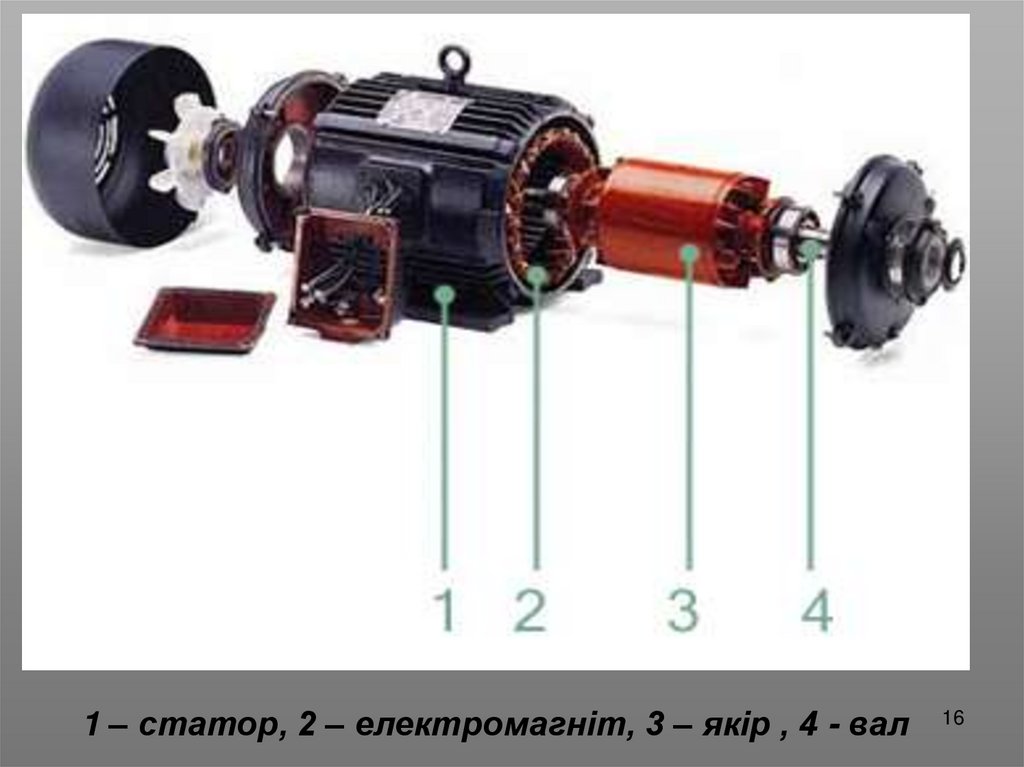 1 2 3 4

1 – статор, 2 – електромагніт, 3 – якір , 4 - вал

16