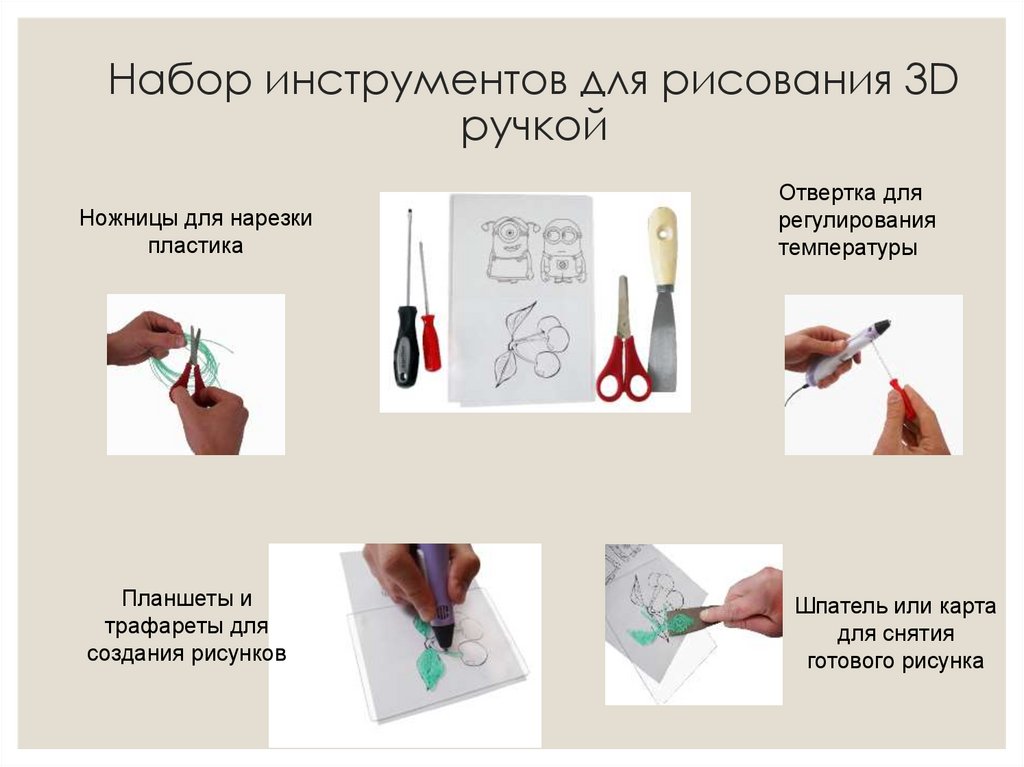 Набор инструментов для рисования 3D ручкой

Ножницы для нарезки пластика

Отвертка для регулирования температуры

Планшеты и трафареты для создания рисунков

Шпатель или карта для снятия готового рисунка