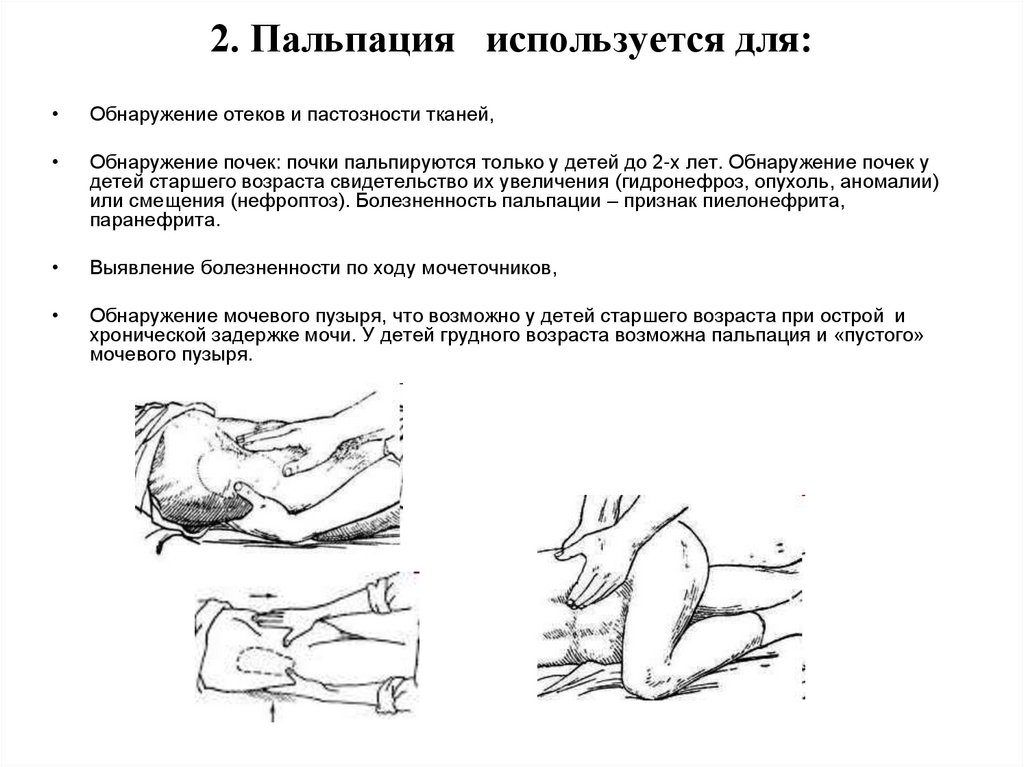 2. Пальпация используется для:

• Обнаружение отеков и пастозности тканей,

• Обнаружение почек: почки пальпируются только у детей до 2-х лет. Обнаружение почек у детей старшего возраста свидетельство их увеличения (гидронефроз, опухоль, аномалии) или смещения (нефроптоз). Болезненность пальпации – признак пиелонефрита, паранефрита.

• Выявление болезненности по ходу мочеточников,

• Обнаружение мочевого пузыря, что возможно у детей старшего возраста при острой и хронической задержке мочи. У детей грудного возраста возможна пальпация и «пустого» мочевого пузыря.