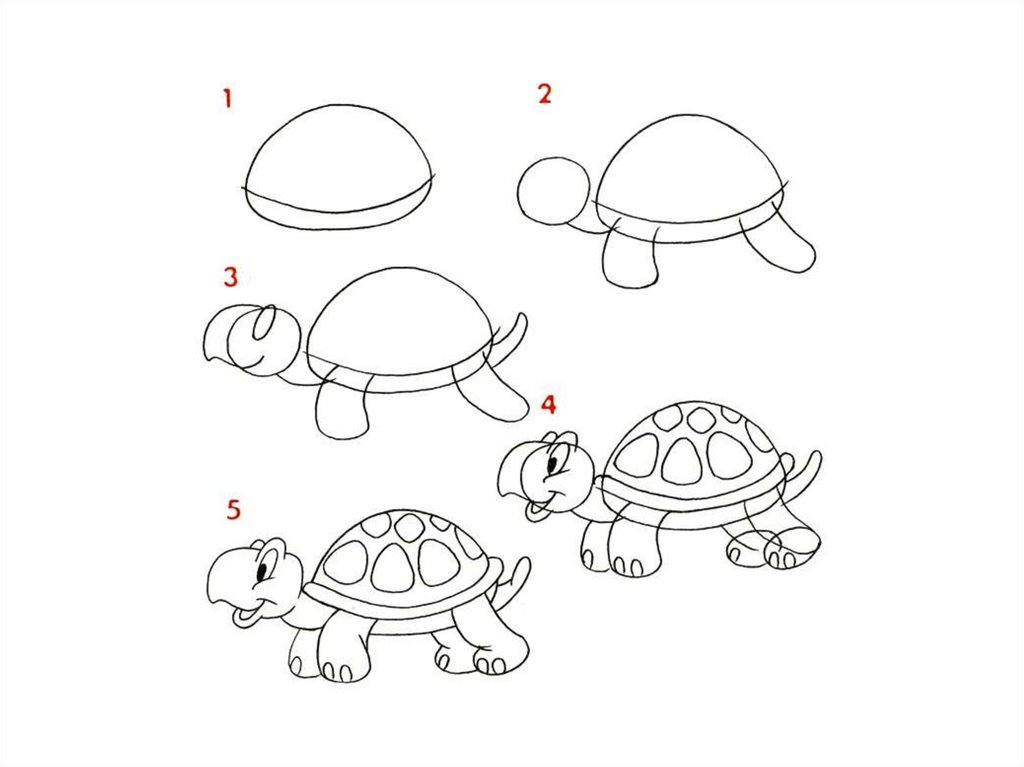 1
2
3
4
5