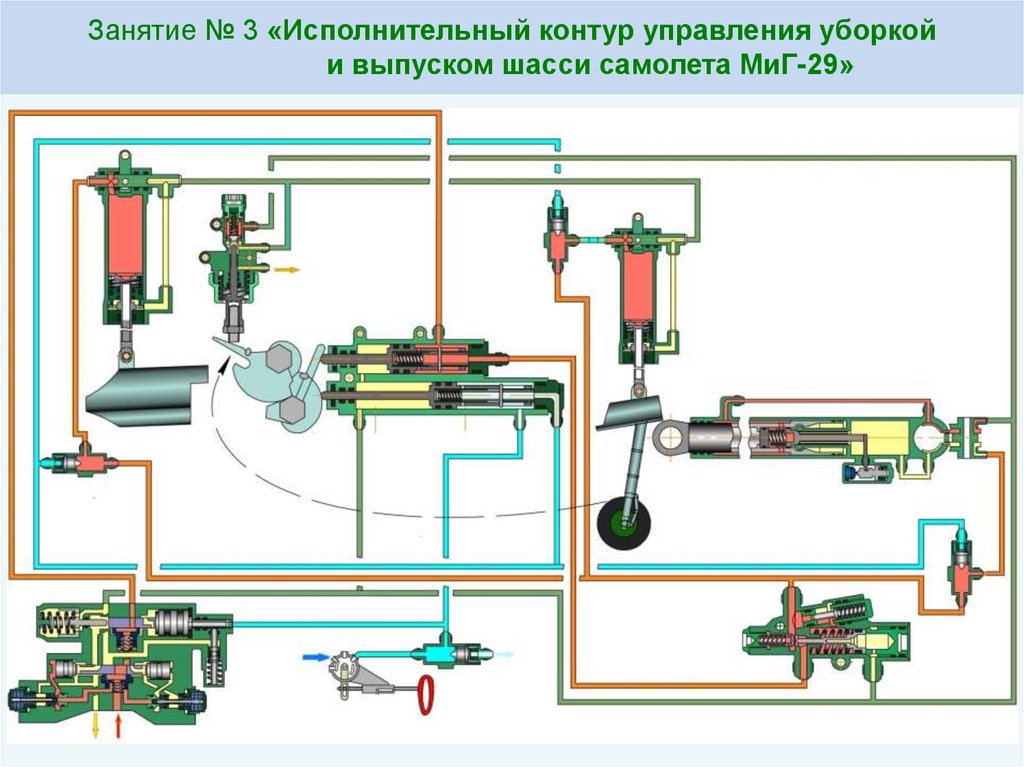 Занятие № 3 «Исполнительный контур управления уборкой и выпуском шасси самолета МиГ-29»