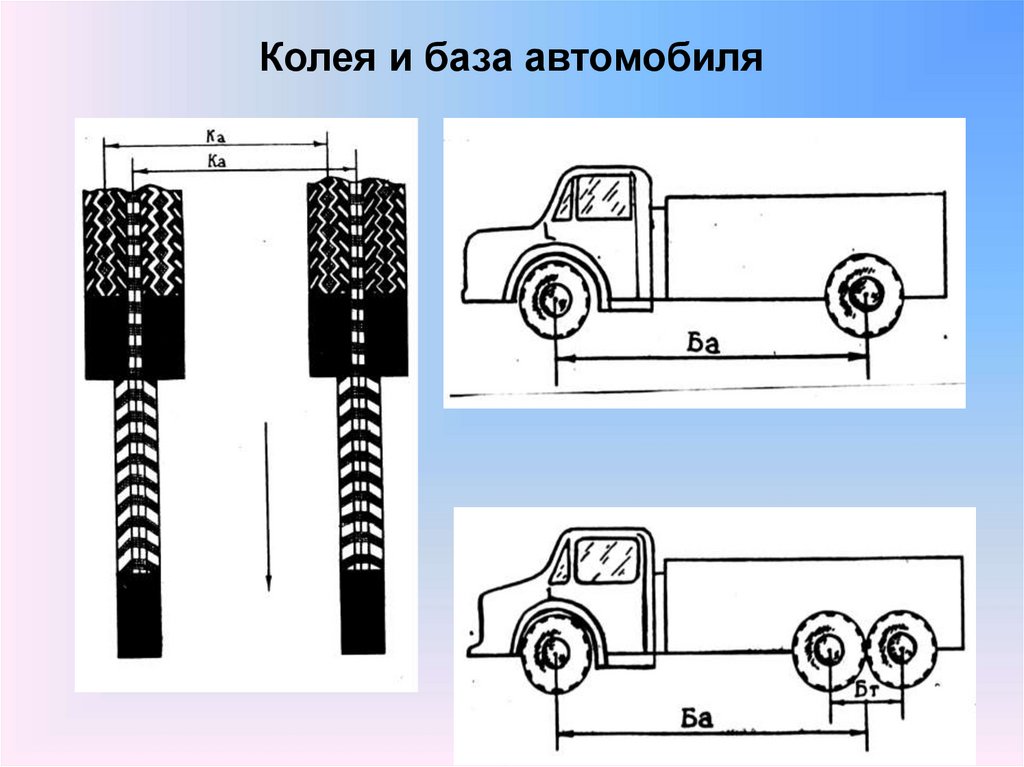 Колея и база автомобиля

Ка
Ка

Ба

Бт
Ба