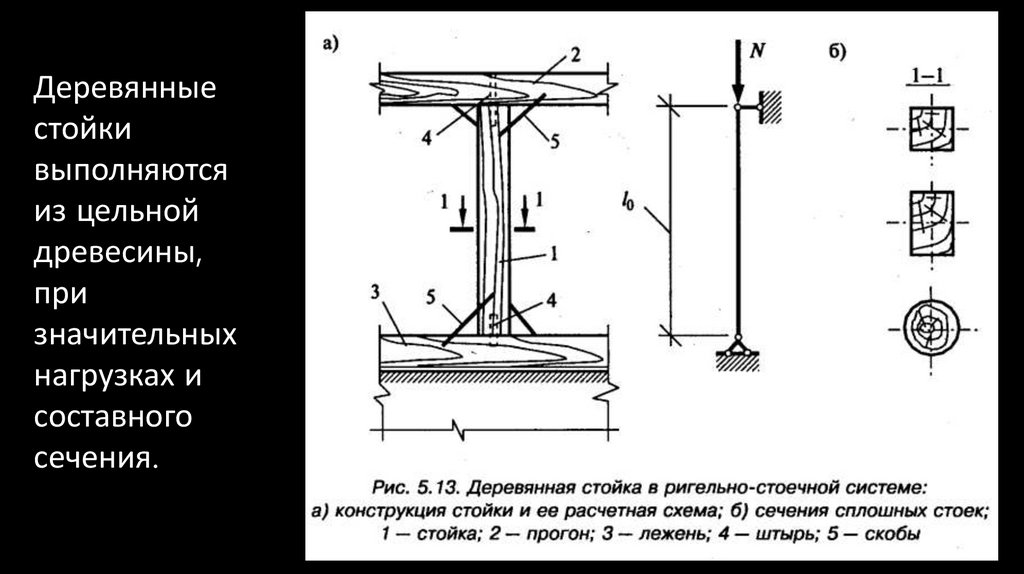 Деревянные стойки выполняются из цельной древесины, при значительных нагрузках и составного сечения.

а)

2

4

5

1

1

1

3

5

4

N

$l_0$

б)

1–1

Рис. 5.13. Деревянная стойка в ригельно-стоечной системе:
а) конструкция стойки и ее расчетная схема; б) сечения сплошных стоек;
1 — стойка; 2 — прогон; 3 — лежень; 4 — штырь; 5 — скобы