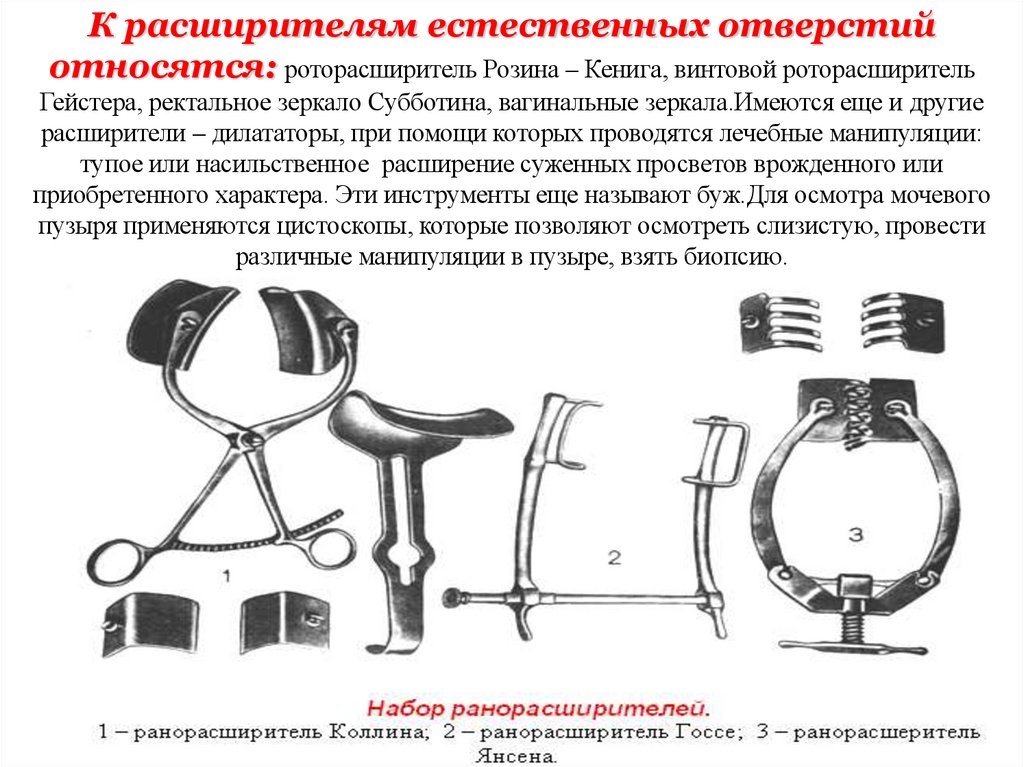 К расширителям естественных отверстий относятся: роторасширитель Розина – Кенига, винтовой роторасширитель Гейстера, ректальное зеркало Субботина, вагинальные зеркала.Имеются еще и другие расширители – дилататоры, при помощи которых проводятся лечебные манипуляции: тупое или насильственное расширение суженных просветов врожденного или приобретенного характера. Эти инструменты еще называют буж.Для осмотра мочевого пузыря применяются цистоскопы, которые позволяют осмотреть слизистую, провести различные манипуляции в пузыре, взять биопсию.

1

2

3

Набор ранорасширителей.
1 – ранорасширитель Коллина; 2 – ранорасширитель Госсе; 3 – ранорасшеритель Янсена.