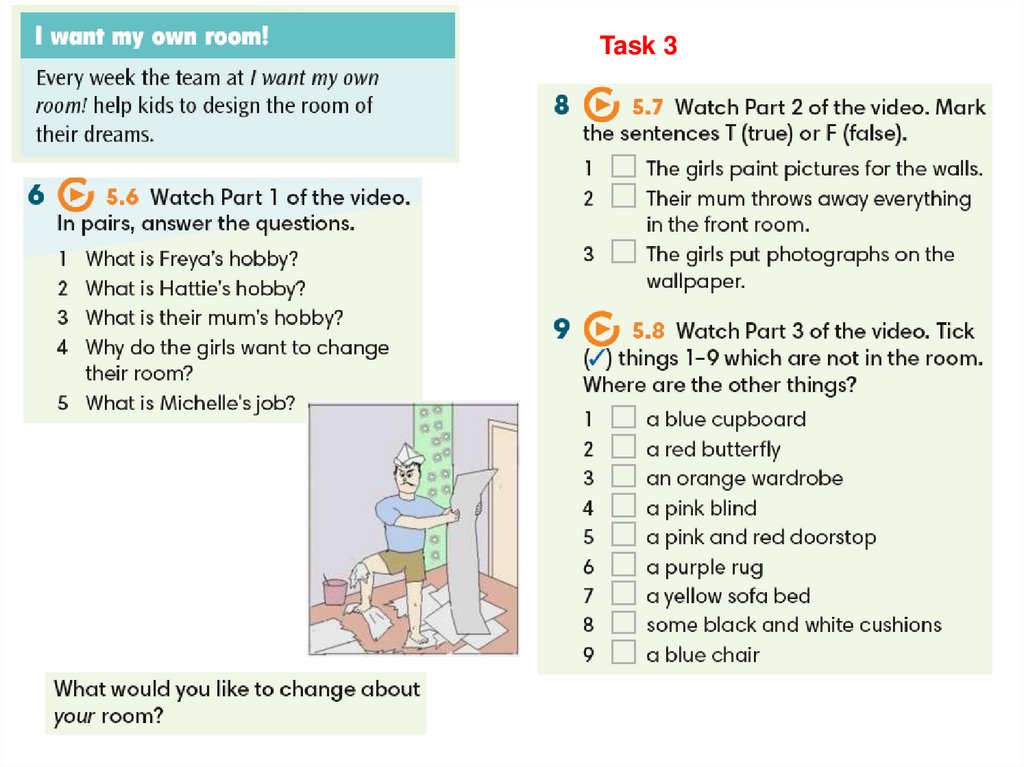 I want my own room!

Every week the team at I want my own room! help kids to design the room of their dreams.

6 5.6 Watch Part 1 of the video. In pairs, answer the questions.

1 What is Freya's hobby?
2 What is Hattie's hobby?
3 What is their mum's hobby?
4 Why do the girls want to change their room?
5 What is Michelle's job?

What would you like to change about your room?

Task 3

8 5.7 Watch Part 2 of the video. Mark the sentences T (true) or F (false).

1 The girls paint pictures for the walls.
2 Their mum throws away everything in the front room.
3 The girls put photographs on the wallpaper.

9 5.8 Watch Part 3 of the video. Tick (✓) things 1–9 which are not in the room. Where are the other things?

1 a blue cupboard
2 a red butterfly
3 an orange wardrobe
4 a pink blind
5 a pink and red doorstop
6 a purple rug
7 a yellow sofa bed
8 some black and white cushions
9 a blue chair