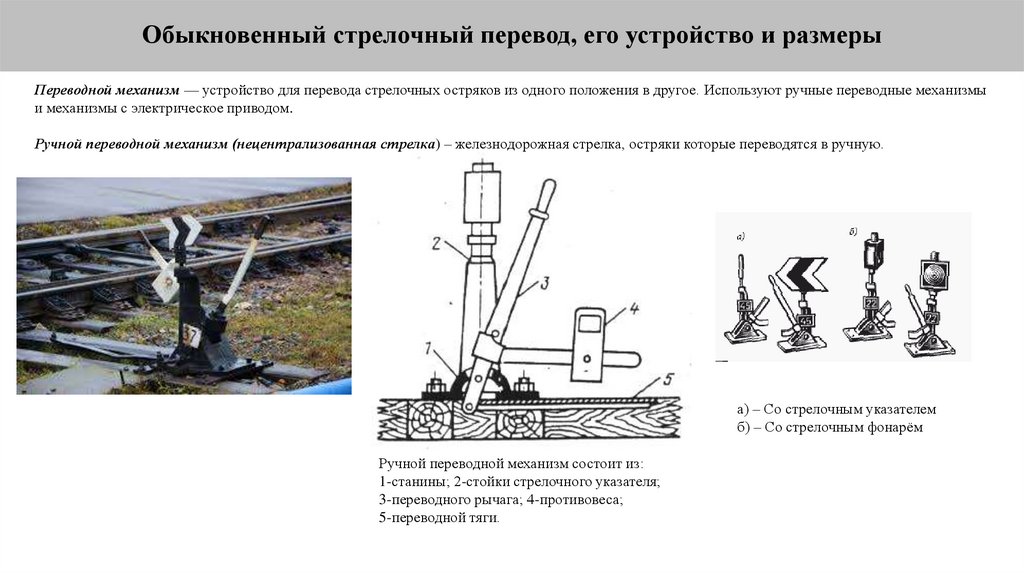 Обыкновенный стрелочный перевод, его устройство и размеры

Переводной механизм — устройство для перевода стрелочных остряков из одного положения в другое. Используют ручные переводные механизмы и механизмы с электрическое приводом.

Ручной переводной механизм (нецентрализованная стрелка) – железнодорожная стрелка, остряки которые переводятся в ручную.

37

2
3
4
7
5

а)
б)

а) – Со стрелочным указателем
б) – Со стрелочным фонарём

Ручной переводной механизм состоит из:
1-станины; 2-стойки стрелочного указателя;
3-переводного рычага; 4-противовеса;
5-переводной тяги.