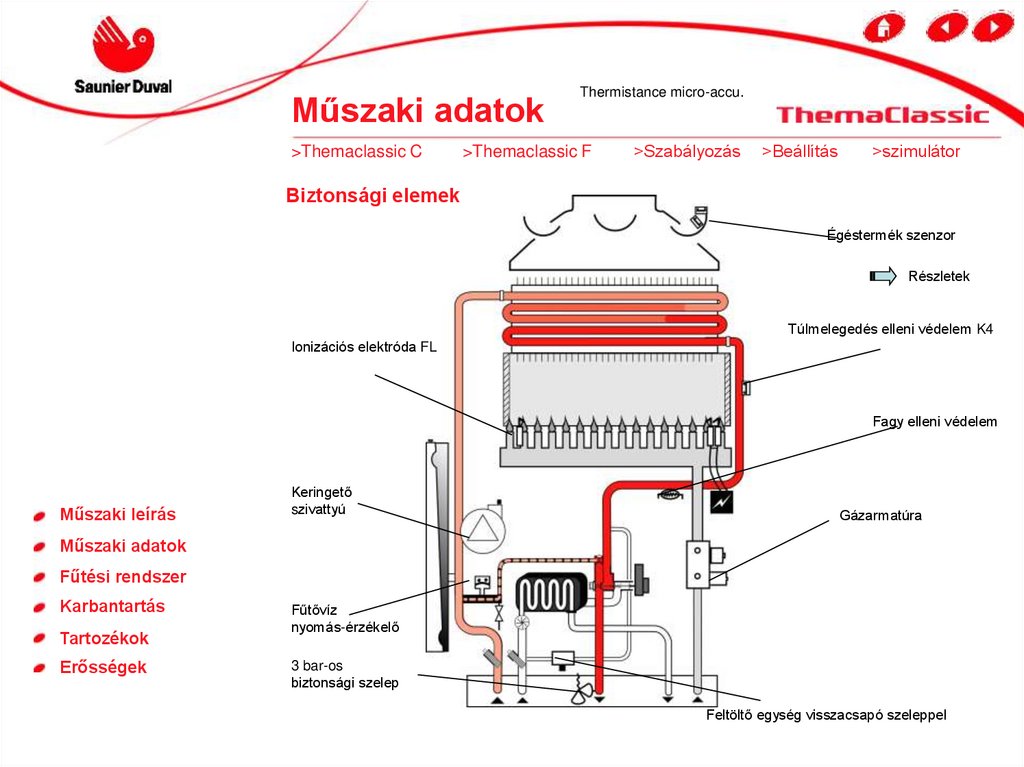 Saunier Duval

Műszaki adatok

Thermistance micro-accu.

ThemaClassic

>Themaclassic C >Themaclassic F >Szabályozás >Beállítás >szimulátor

Biztonsági elemek

Égéstermék szenzor

Részletek

Túlmelegedés elleni védelem K4

Ionizációs elektróda FL

Fagy elleni védelem

Keringető szivattyú

Gázarmatúra

Fűtővíz nyomás-érzékelő

3 bar-os biztonsági szelep

Feltöltő egység visszacsapó szeleppel

Műszaki leírás
Műszaki adatok
Fűtési rendszer
Karbantartás
Tartozékok
Erősségek