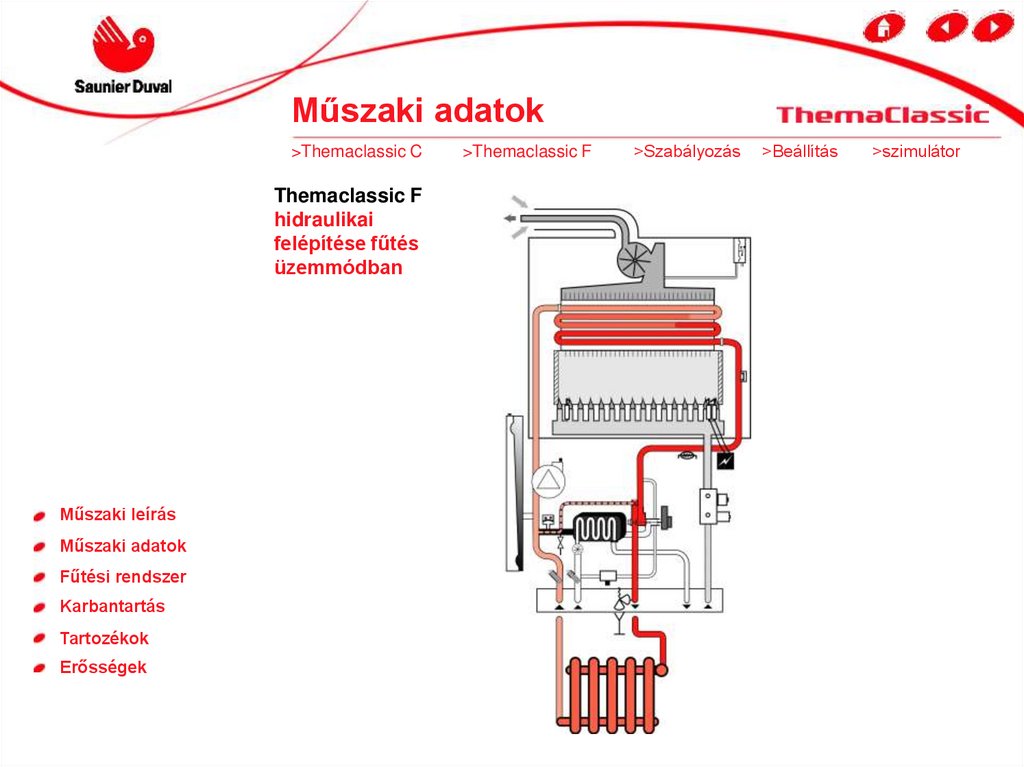 Saunier Duval

Műszaki adatok

ThemaClassic

>Themaclassic C >Themaclassic F >Szabályozás >Beállítás >szimulátor

Themaclassic F
hidraulikai felépítése fűtés üzemmódban

Műszaki leírás
Műszaki adatok
Fűtési rendszer
Karbantartás
Tartozékok
Erősségek