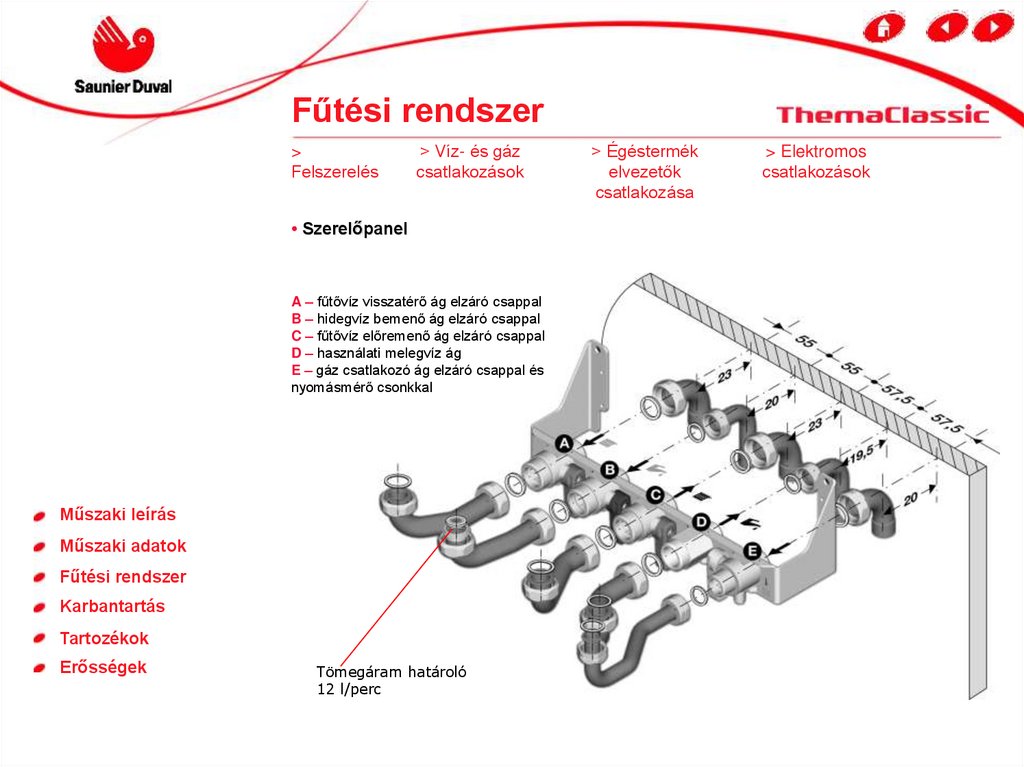 Saunier Duval

Fűtési rendszer

ThemaClassic

> Felszerelés

> Víz- és gáz csatlakozások

> Égéstermék elvezetők csatlakozása

> Elektromos csatlakozások

• Szerelőpanel

A – fűtővíz visszatérő ág elzáró csappal
B – hidegvíz bemenő ág elzáró csappal
C – fűtővíz előremenő ág elzáró csappal
D – használati melegvíz ág
E – gáz csatlakozó ág elzáró csappal és nyomásmérő csonkkal

55
55
57,5
57,5
23
20
23
19,5
20

A
B
C
D
E

Tömegáram határoló
12 l/perc

Műszaki leírás
Műszaki adatok
Fűtési rendszer
Karbantartás
Tartozékok
Erősségek