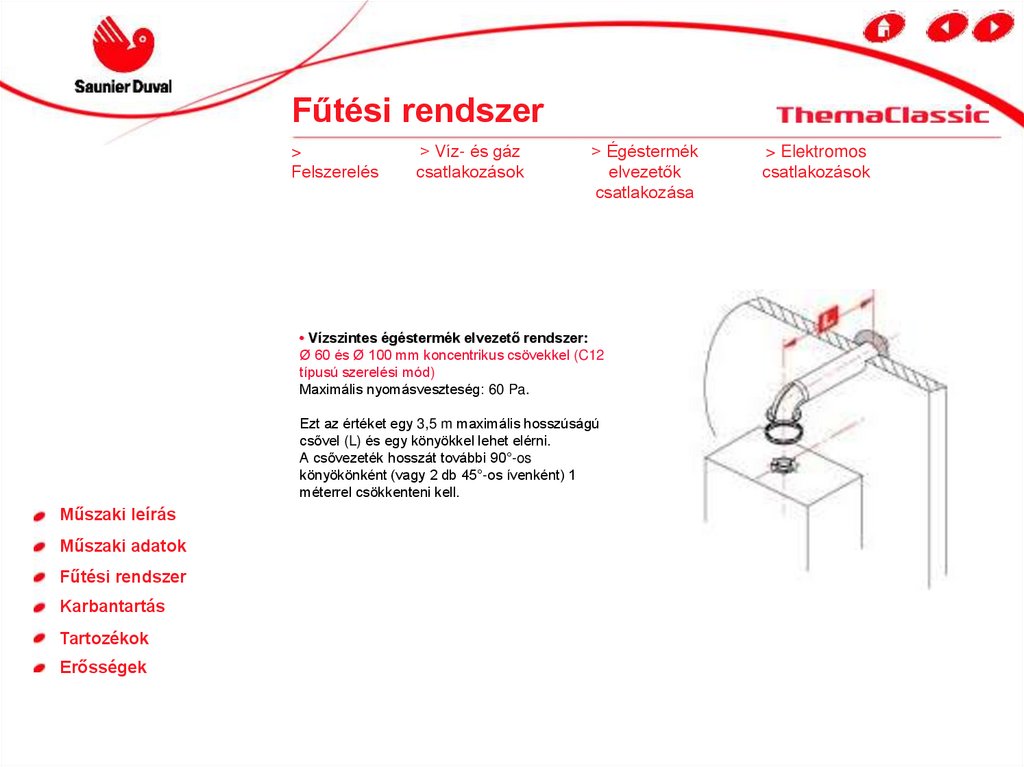 Saunier Duval

Fűtési rendszer

ThemaClassic

> Felszerelés

> Víz- és gáz csatlakozások

> Égéstermék elvezetők csatlakozása

> Elektromos csatlakozások

• Vízszintes égéstermék elvezető rendszer:
Ø 60 és Ø 100 mm koncentrikus csövekkel (C12 típusú szerelési mód)
Maximális nyomásveszteség: 60 Pa.

Ezt az értéket egy 3,5 m maximális hosszúságú csővel (L) és egy könyökkel lehet elérni.
A csővezeték hosszát további 90°-os könyökönként (vagy 2 db 45°-os ívenként) 1 méterrel csökkenteni kell.

L

Műszaki leírás
Műszaki adatok
Fűtési rendszer
Karbantartás
Tartozékok
Erősségek