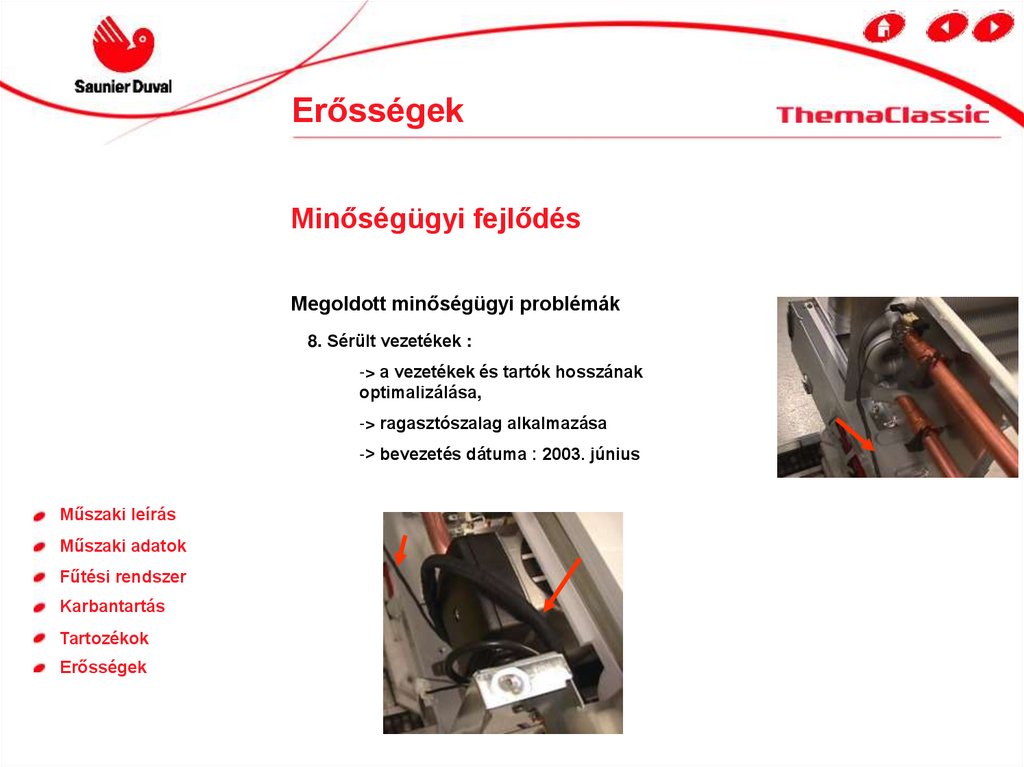 Saunier Duval

Erősségek

ThemaClassic

Minőségügyi fejlődés

Megoldott minőségügyi problémák

8. Sérült vezetékek :

-> a vezetékek és tartók hosszának optimalizálása,

-> ragasztószalag alkalmazása

-> bevezetés dátuma : 2003. június

Műszaki leírás
Műszaki adatok
Fűtési rendszer
Karbantartás
Tartozékok
Erősségek