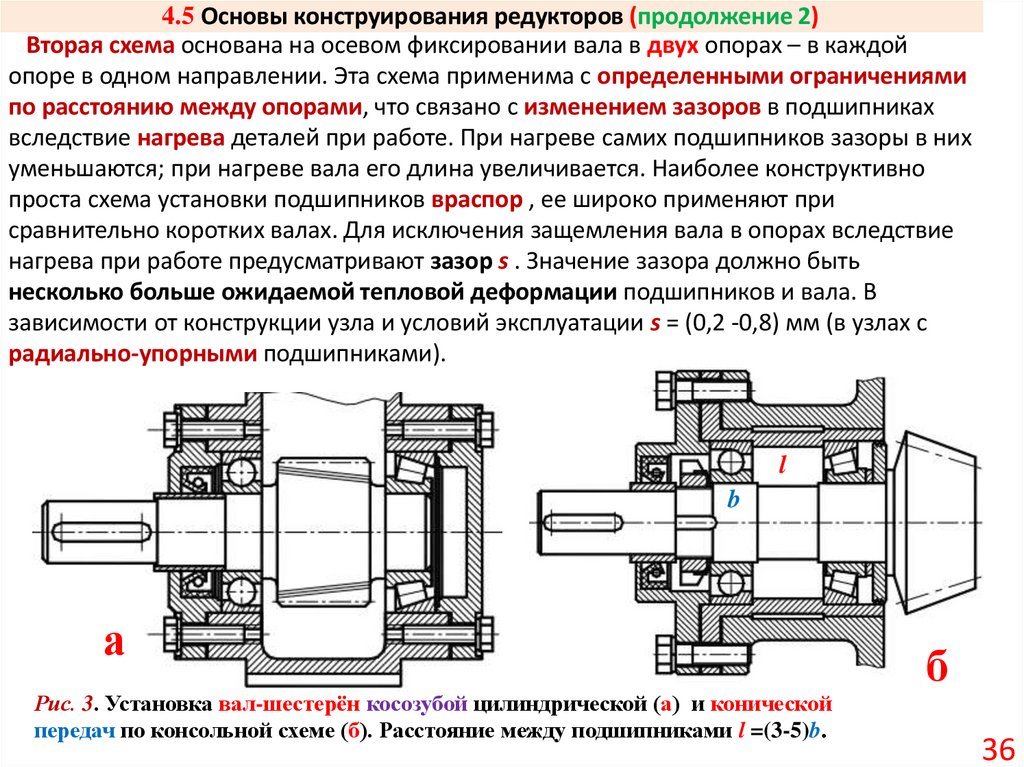 4.5 Основы конструирования редукторов (продолжение 2)

Вторая схема основана на осевом фиксировании вала в двух опорах – в каждой опоре в одном направлении. Эта схема применима с определенными ограничениями по расстоянию между опорами, что связано с изменением зазоров в подшипниках вследствие нагрева деталей при работе. При нагреве самих подшипников зазоры в них уменьшаются; при нагреве вала его длина увеличивается. Наиболее конструктивно проста схема установки подшипников враспор , ее широко применяют при сравнительно коротких валах. Для исключения защемления вала в опорах вследствие нагрева при работе предусматривают зазор $s$ . Значение зазора должно быть несколько больше ожидаемой тепловой деформации подшипников и вала. В зависимости от конструкции узла и условий эксплуатации $s$ = (0,2 -0,8) мм (в узлах с радиально-упорными подшипниками).

$l$

$b$

а

б

Рис. 3. Установка вал-шестерён косозубой цилиндрической (а) и конической передач по консольной схеме (б). Расстояние между подшипниками $l$ =(3-5)$b$.

36