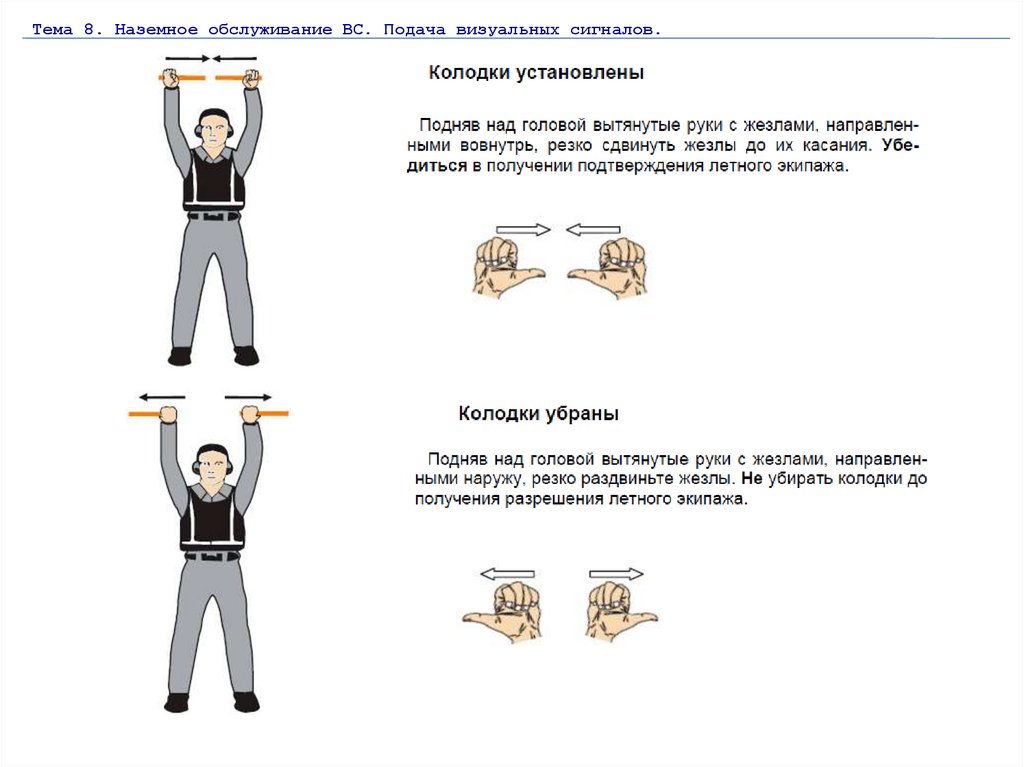 Тема 8. Наземное обслуживание ВС. Подача визуальных сигналов.

Колодки установлены

Подняв над головой вытянутые руки с жезлами, направленными вовнутрь, резко сдвинуть жезлы до их касания. Убедиться в получении подтверждения летного экипажа.

Колодки убраны

Подняв над головой вытянутые руки с жезлами, направленными наружу, резко раздвиньте жезлы. Не убирать колодки до получения разрешения летного экипажа.