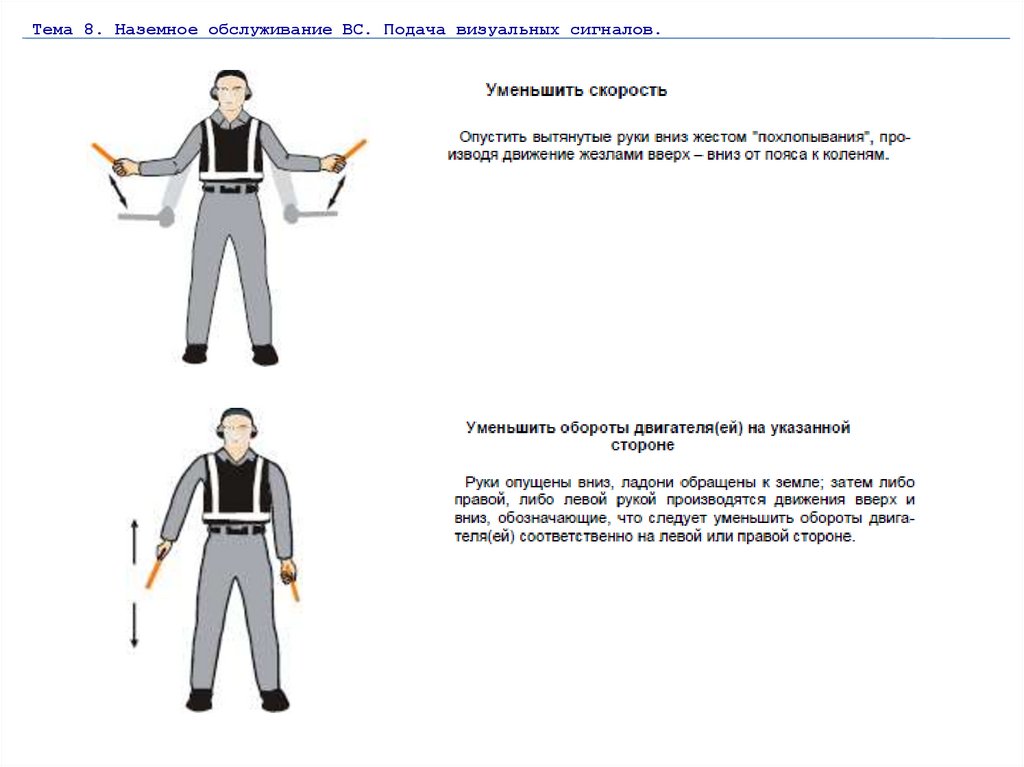 Тема 8. Наземное обслуживание ВС. Подача визуальных сигналов.

Уменьшить скорость

Опустить вытянутые руки вниз жестом "похлопывания", производя движение жезлами вверх – вниз от пояса к коленям.

Уменьшить обороты двигателя(ей) на указанной стороне

Руки опущены вниз, ладони обращены к земле; затем либо правой, либо левой рукой производятся движения вверх и вниз, обозначающие, что следует уменьшить обороты двигателя(ей) соответственно на левой или правой стороне.