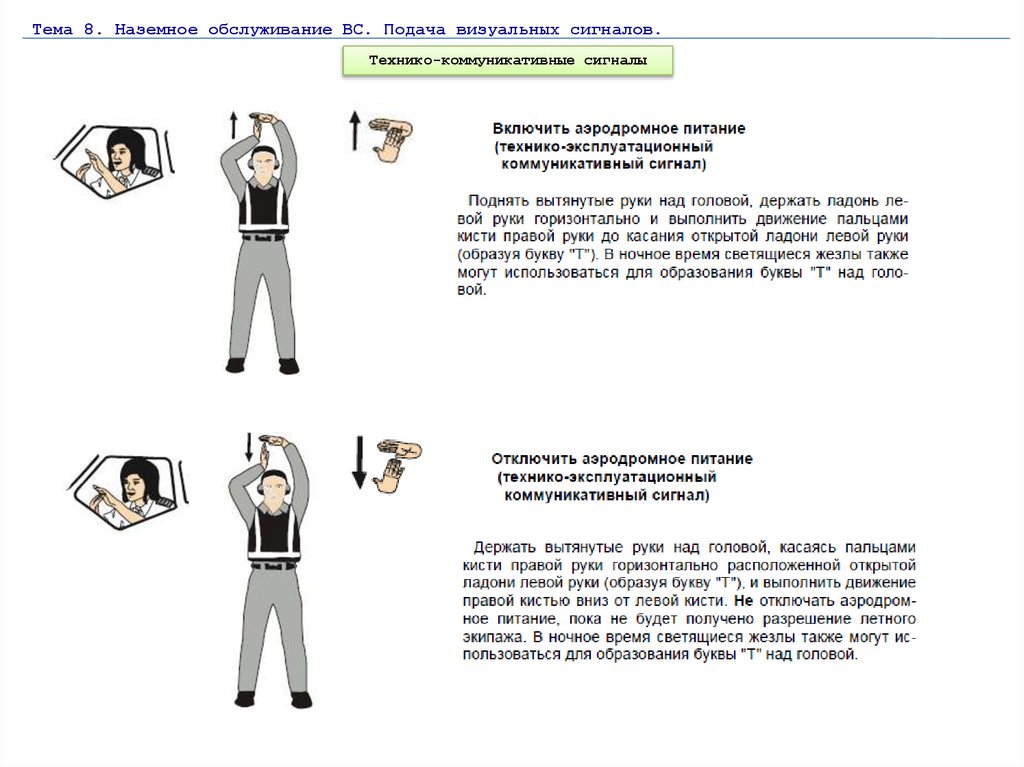 Тема 8. Наземное обслуживание ВС. Подача визуальных сигналов.

Технико-коммуникативные сигналы

Включить аэродромное питание (технико-эксплуатационный коммуникативный сигнал)

Поднять вытянутые руки над головой, держать ладонь левой руки горизонтально и выполнить движение пальцами кисти правой руки до касания открытой ладони левой руки (образуя букву "Т"). В ночное время светящиеся жезлы также могут использоваться для образования буквы "Т" над головой.

Отключить аэродромное питание (технико-эксплуатационный коммуникативный сигнал)

Держать вытянутые руки над головой, касаясь пальцами кисти правой руки горизонтально расположенной открытой ладони левой руки (образуя букву "Т"), и выполнить движение правой кистью вниз от левой кисти. Не отключать аэродромное питание, пока не будет получено разрешение летного экипажа. В ночное время светящиеся жезлы также могут использоваться для образования буквы "Т" над головой.