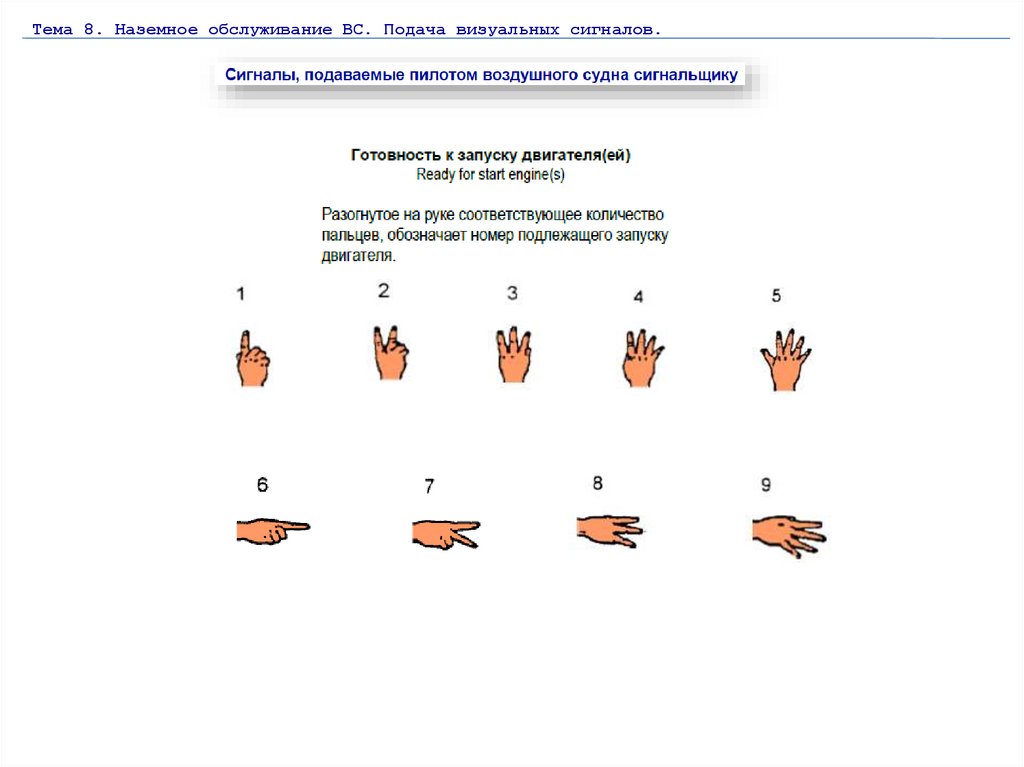 Тема 8. Наземное обслуживание ВС. Подача визуальных сигналов.

Сигналы, подаваемые пилотом воздушного судна сигнальщику

Готовность к запуску двигателя(ей)
Ready for start engine(s)

Разогнутое на руке соответствующее количество пальцев, обозначает номер подлежащего запуску двигателя.

1 2 3 4 5

6 7 8 9