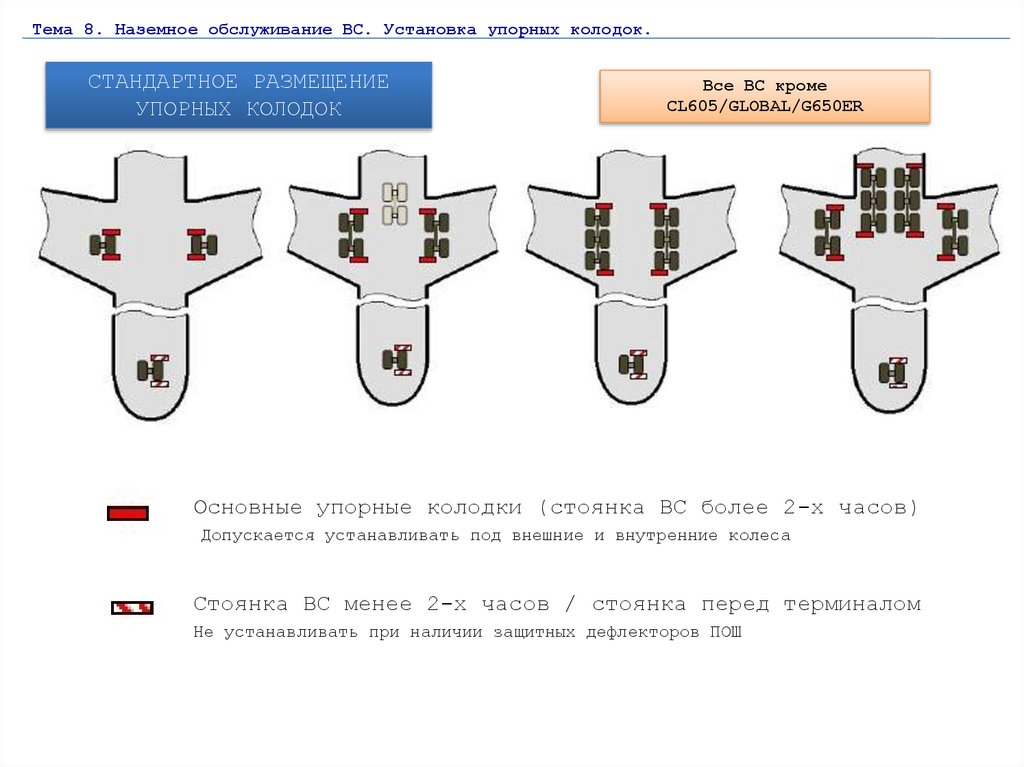 Тема 8. Наземное обслуживание ВС. Установка упорных колодок.

СТАНДАРТНОЕ РАЗМЕЩЕНИЕ УПОРНЫХ КОЛОДОК

Все ВС кроме CL605/GLOBAL/G650ER

Основные упорные колодки (стоянка ВС более 2-х часов)
Допускается устанавливать под внешние и внутренние колеса

Стоянка ВС менее 2-х часов / стоянка перед терминалом
Не устанавливать при наличии защитных дефлекторов ПОШ