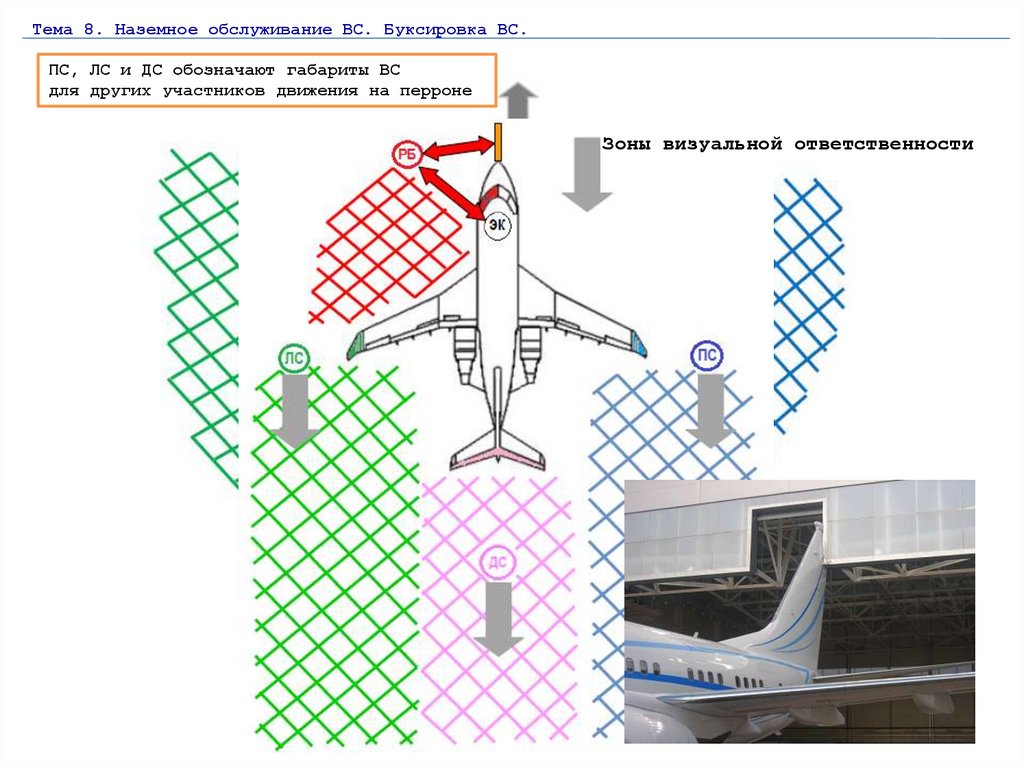 Тема 8. Наземное обслуживание ВС. Буксировка ВС.

ПС, ЛС и ДС обозначают габариты ВС для других участников движения на перроне

Зоны визуальной ответственности

РБ

ЭК

ЛС

ПС

ДС