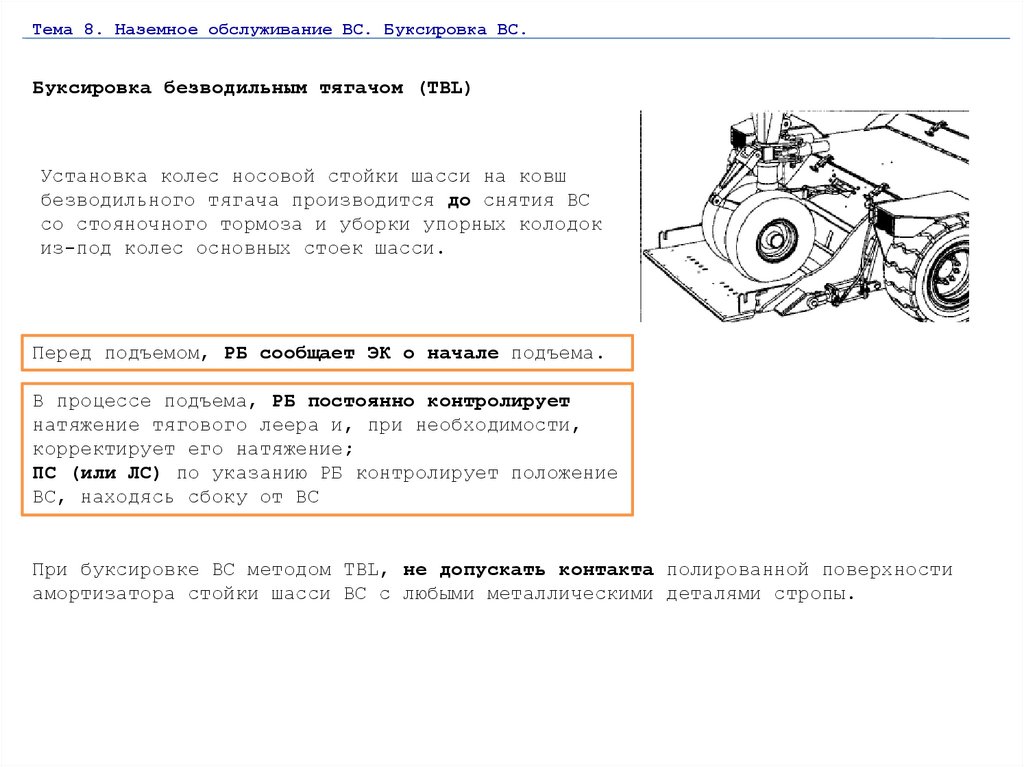 Тема 8. Наземное обслуживание ВС. Буксировка ВС.

Буксировка безводильным тягачом (TBL)

Установка колес носовой стойки шасси на ковш безводильного тягача производится до снятия ВС со стояночного тормоза и уборки упорных колодок из-под колес основных стоек шасси.

Перед подъемом, РБ сообщает ЭК о начале подъема.

В процессе подъема, РБ постоянно контролирует натяжение тягового леера и, при необходимости, корректирует его натяжение;
ПС (или ЛС) по указанию РБ контролирует положение ВС, находясь сбоку от ВС

При буксировке ВС методом TBL, не допускать контакта полированной поверхности амортизатора стойки шасси ВС с любыми металлическими деталями стропы.