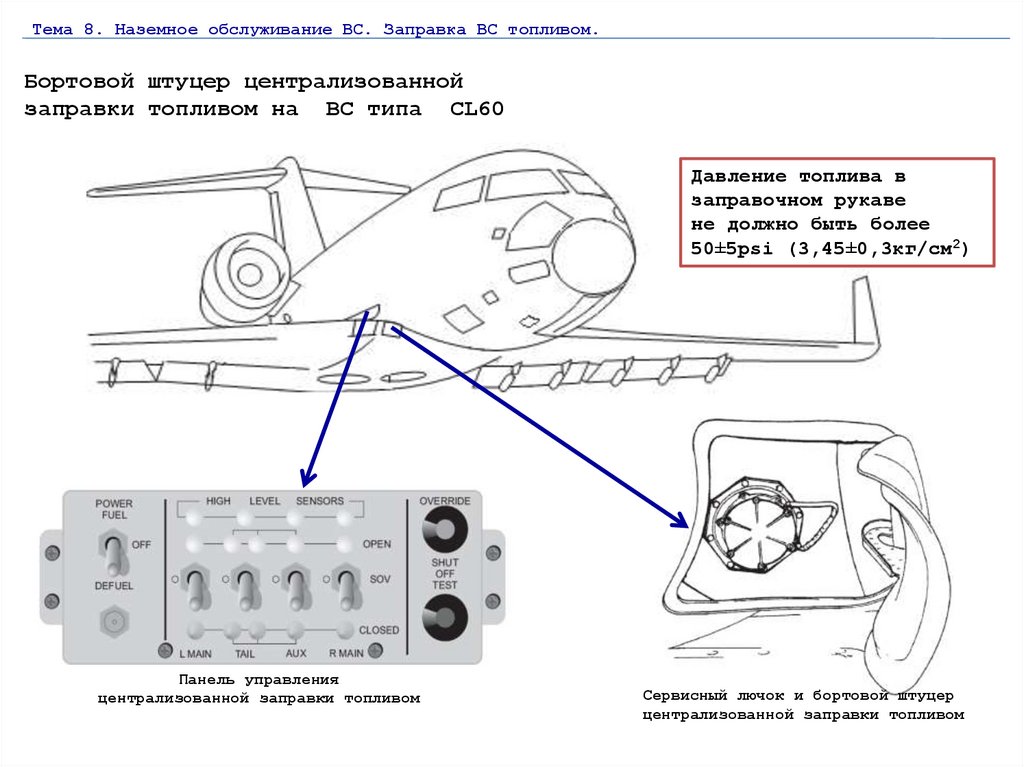 Тема 8. Наземное обслуживание ВС. Заправка ВС топливом.

Бортовой штуцер централизованной заправки топливом на ВС типа CL60

Давление топлива в заправочном рукаве не должно быть более 50±5psi (3,45±0,3кг/см$^2$)

POWER FUEL

OFF

DEFUEL

HIGH LEVEL SENSORS

OPEN

SOV

CLOSED

L MAIN TAIL AUX R MAIN

OVERRIDE

SHUT OFF TEST

Панель управления централизованной заправки топливом

Сервисный лючок и бортовой штуцер централизованной заправки топливом