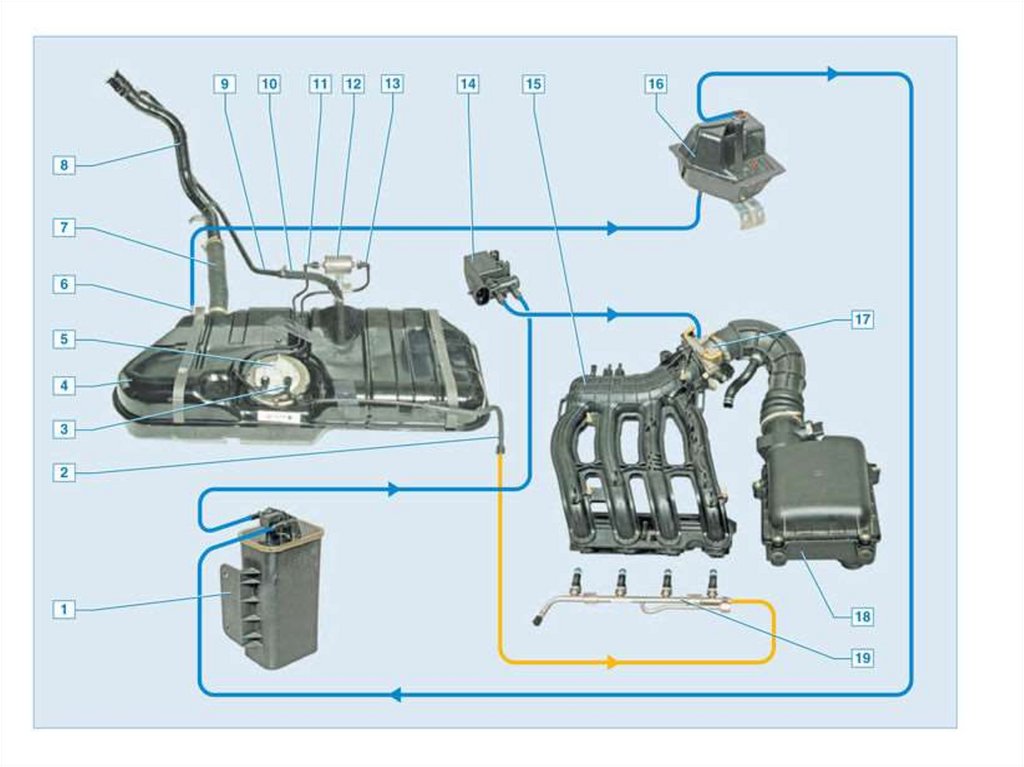 9
10
11
12
13
14
15
16
8
7
6
5
4
3
2
17
1
18
19