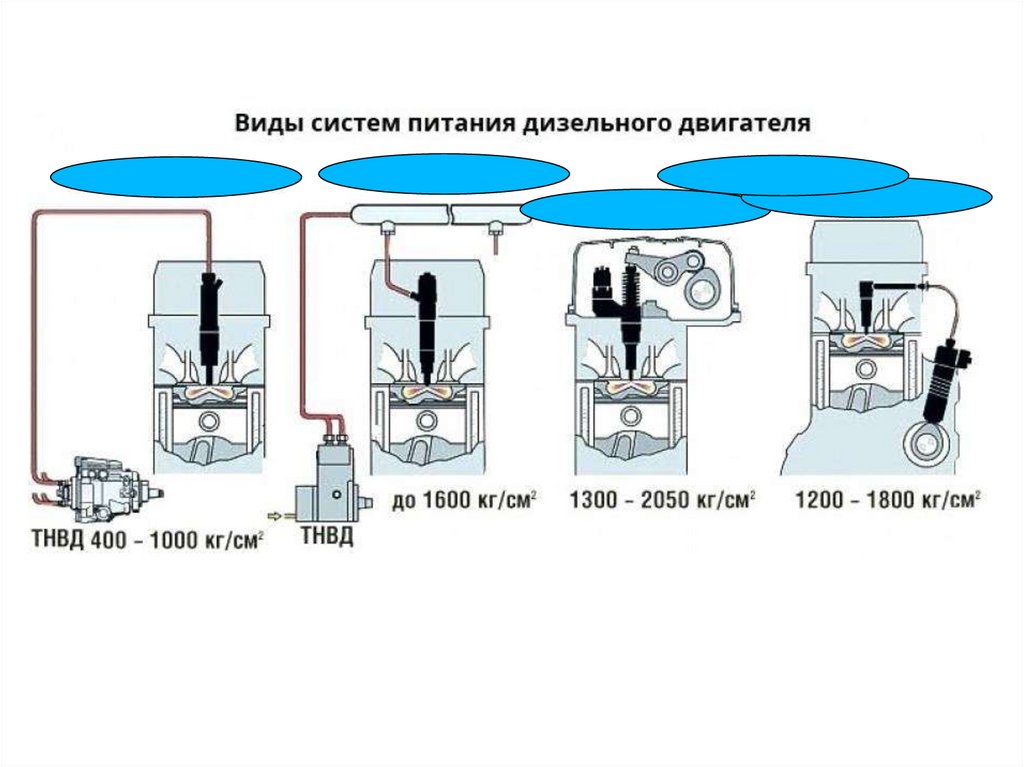 Виды систем питания дизельного двигателя

ТНВД 400 – 1000 кг/см$^2$

ТНВД

до 1600 кг/см$^2$

1300 – 2050 кг/см$^2$

1200 – 1800 кг/см$^2$