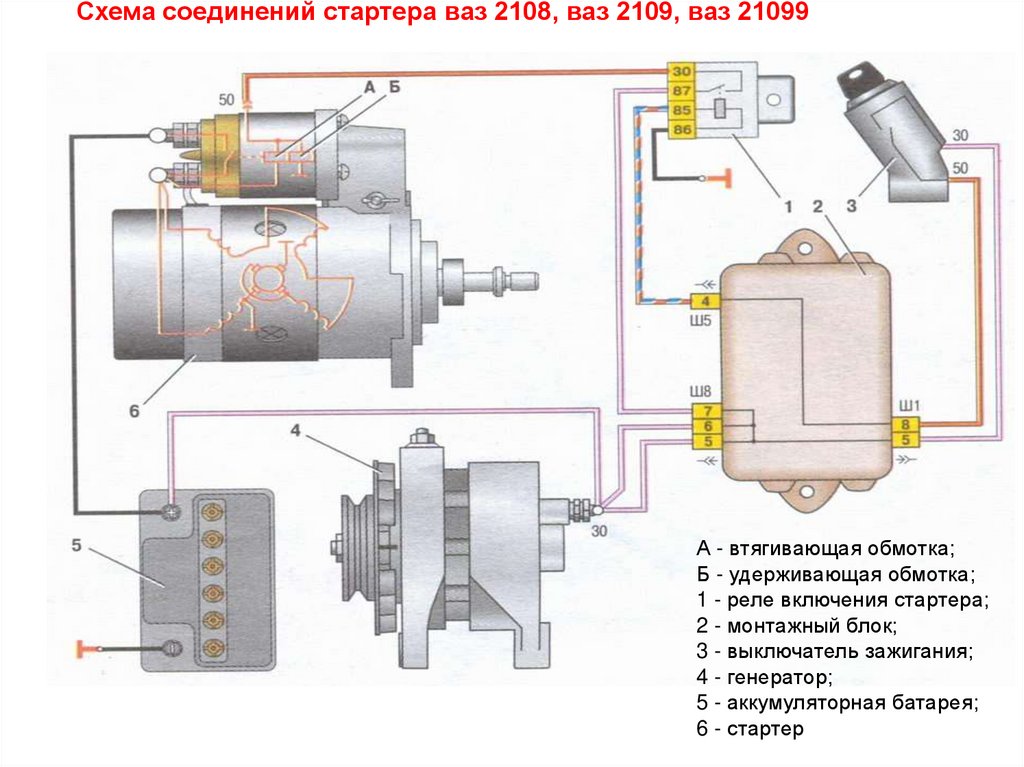 Схема соединений стартера ваз 2108, ваз 2109, ваз 21099

50
А
Б
30
87
85
86
30
50
1
2
3
4
Ш5
Ш8
7
6
5
Ш1
8
5
6
4
30
5

А - втягивающая обмотка;
Б - удерживающая обмотка;
1 - реле включения стартера;
2 - монтажный блок;
3 - выключатель зажигания;
4 - генератор;
5 - аккумуляторная батарея;
6 - стартер