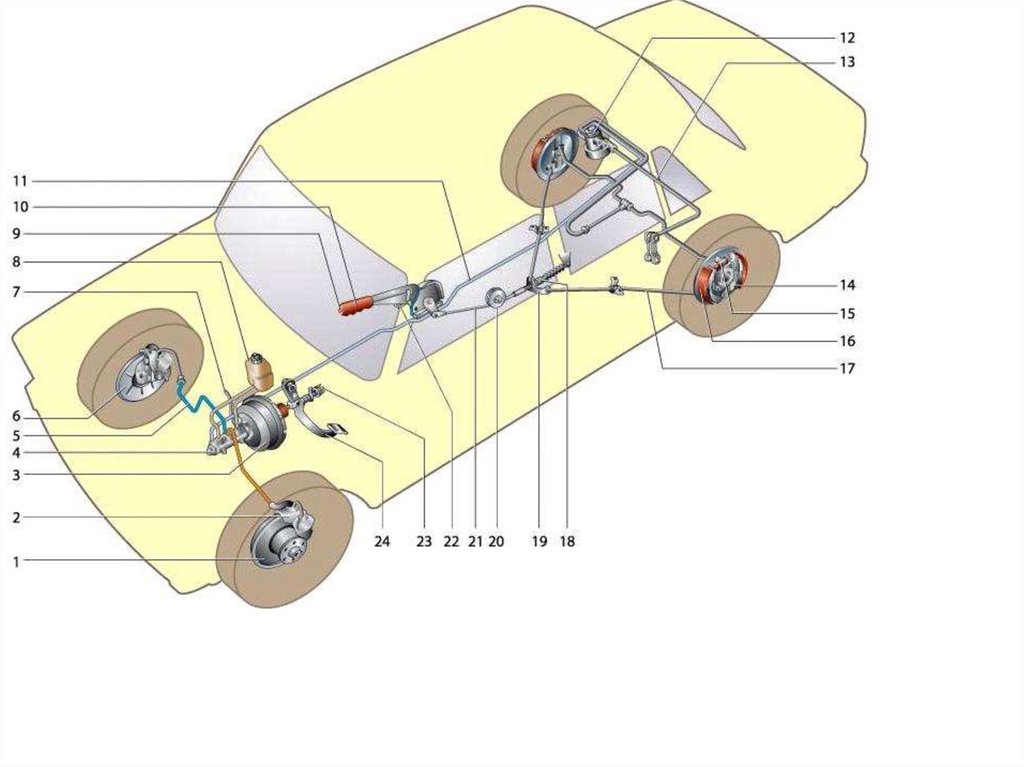 12
13
11
10
9
8
7
6
5
4
3
2
1
14
15
16
17
24 23 22 21 20 19 18