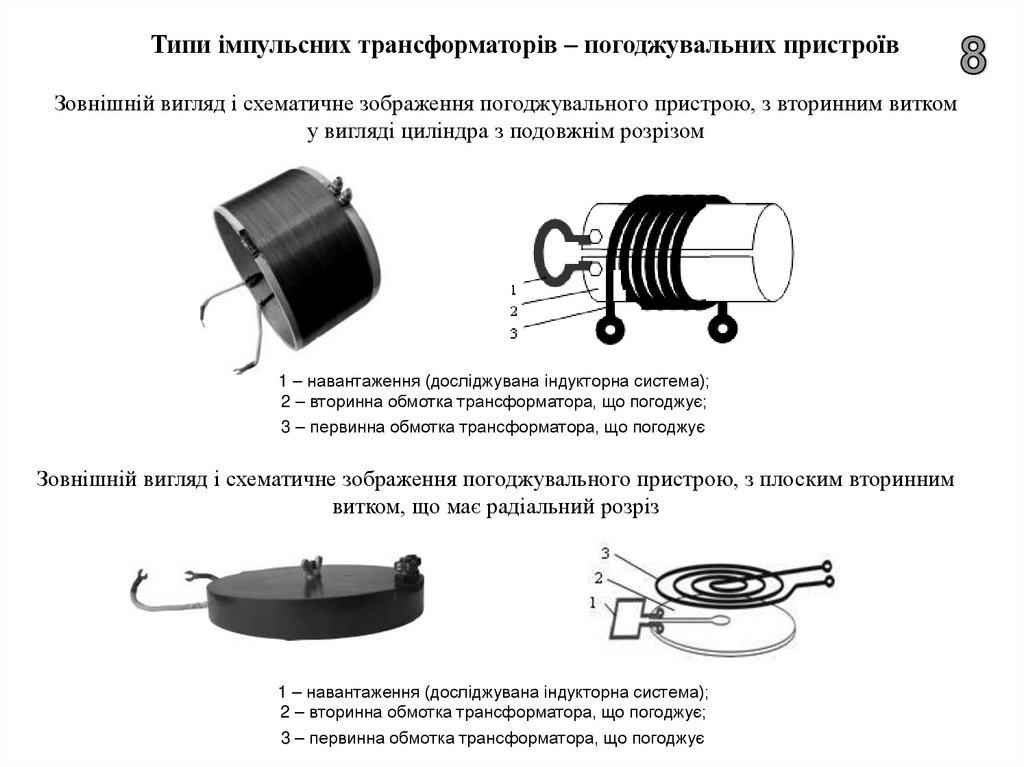 Типи імпульсних трансформаторів – погоджувальних пристроїв

8

Зовнішній вигляд і схематичне зображення погоджувального пристрою, з вторинним витком у вигляді циліндра з подовжнім розрізом

1
2
3

1 – навантаження (досліджувана індукторна система);
2 – вторинна обмотка трансформатора, що погоджує;
3 – первинна обмотка трансформатора, що погоджує

Зовнішній вигляд і схематичне зображення погоджувального пристрою, з плоским вторинним витком, що має радіальний розріз

3
2
1

1 – навантаження (досліджувана індукторна система);
2 – вторинна обмотка трансформатора, що погоджує;
3 – первинна обмотка трансформатора, що погоджує