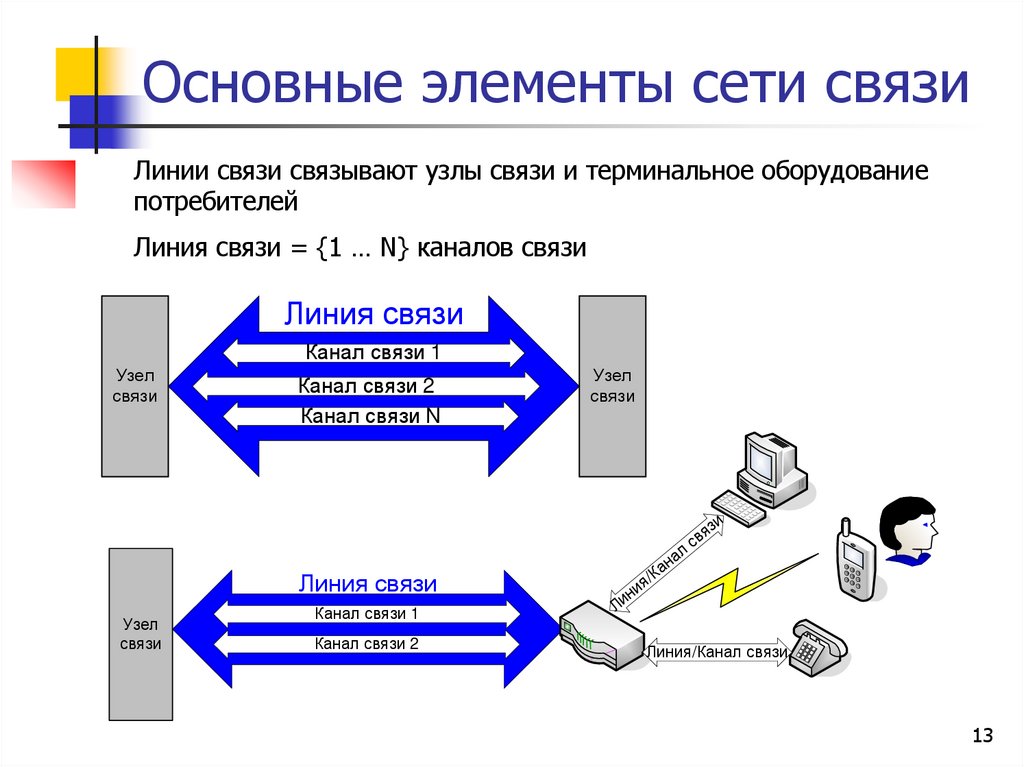 Основные элементы сети связи

Линии связи связывают узлы связи и терминальное оборудование потребителей

Линия связи = {1 … N} каналов связи

Узел связи

Линия связи

Канал связи 1

Канал связи 2

Канал связи N

Узел связи

Узел связи

Линия связи

Канал связи 1

Канал связи 2

Линия/Канал связи

Линия/Канал связи

13