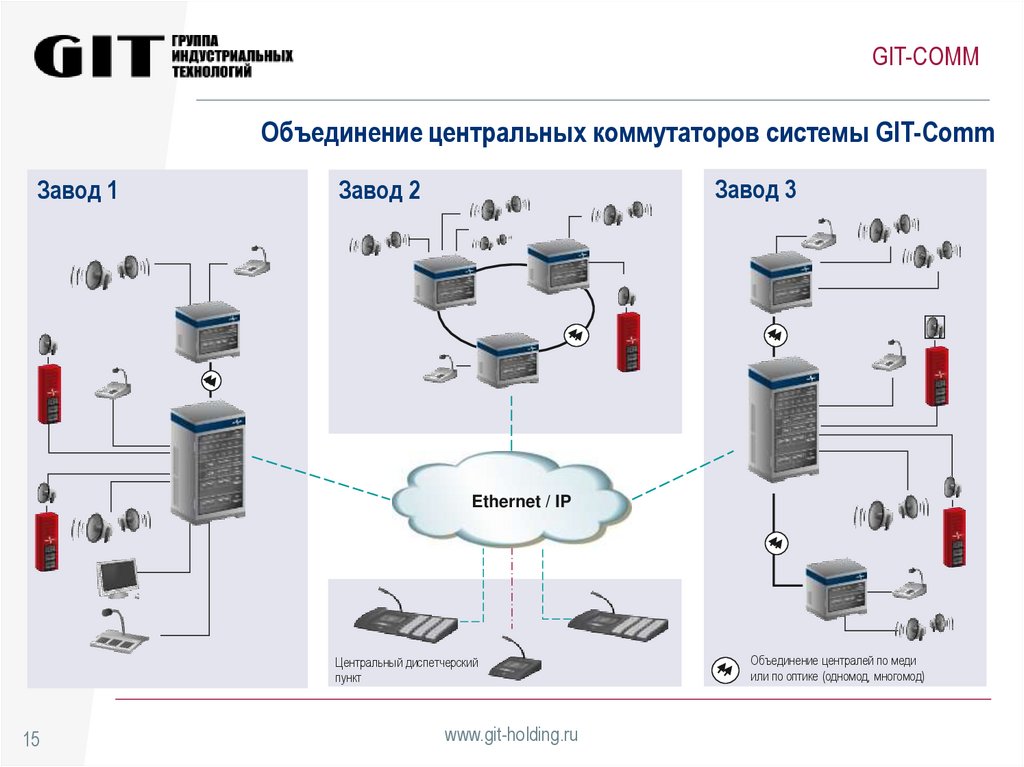 GIT ГРУППА ИНДУСТРИАЛЬНЫХ ТЕХНОЛОГИЙ

GIT-COMM

Объединение центральных коммутаторов системы GIT-Comm

Завод 1

Завод 2

Завод 3

Ethernet / IP

Центральный диспетчерский пункт

Объединение централей по меди или по оптике (одномод, многомод)

15

www.git-holding.ru