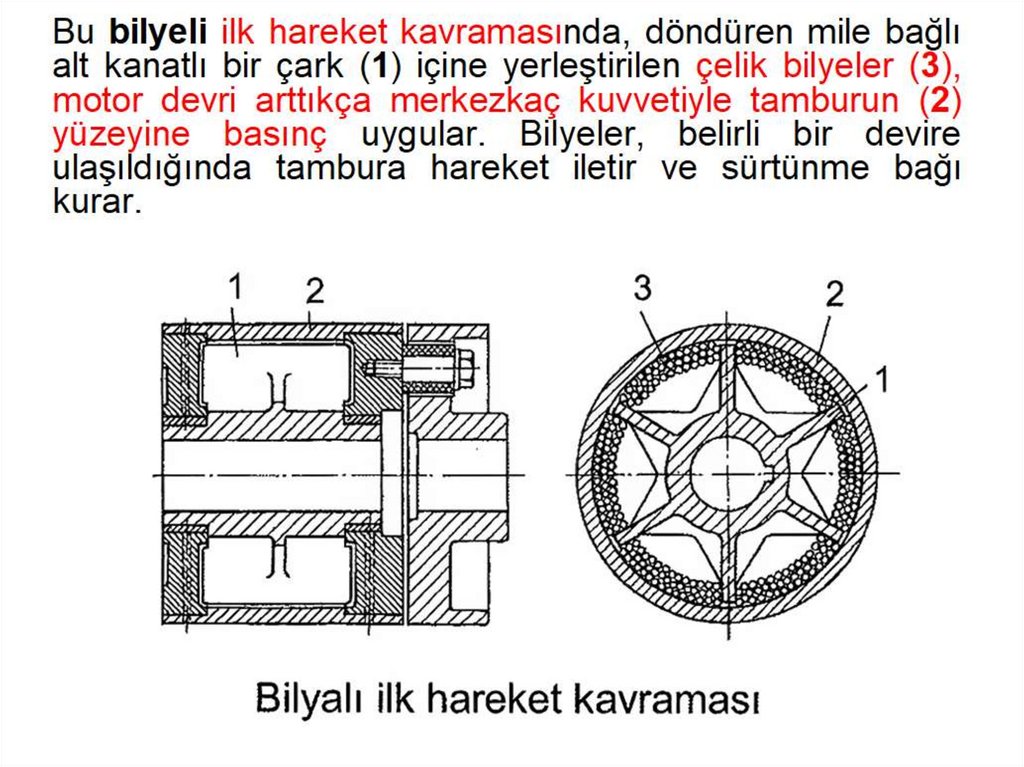 Bu bilyeli ilk hareket kavramasında, döndüren mile bağlı alt kanatlı bir çark (1) içine yerleştirilen çelik bilyeler (3), motor devri arttıkça merkezkaç kuvvetiyle tamburun (2) yüzeyine basınç uygular. Bilyeler, belirli bir devire ulaşıldığında tambura hareket iletir ve sürtünme bağı kurar.

1 2

3 2 1

Bilyalı ilk hareket kavraması