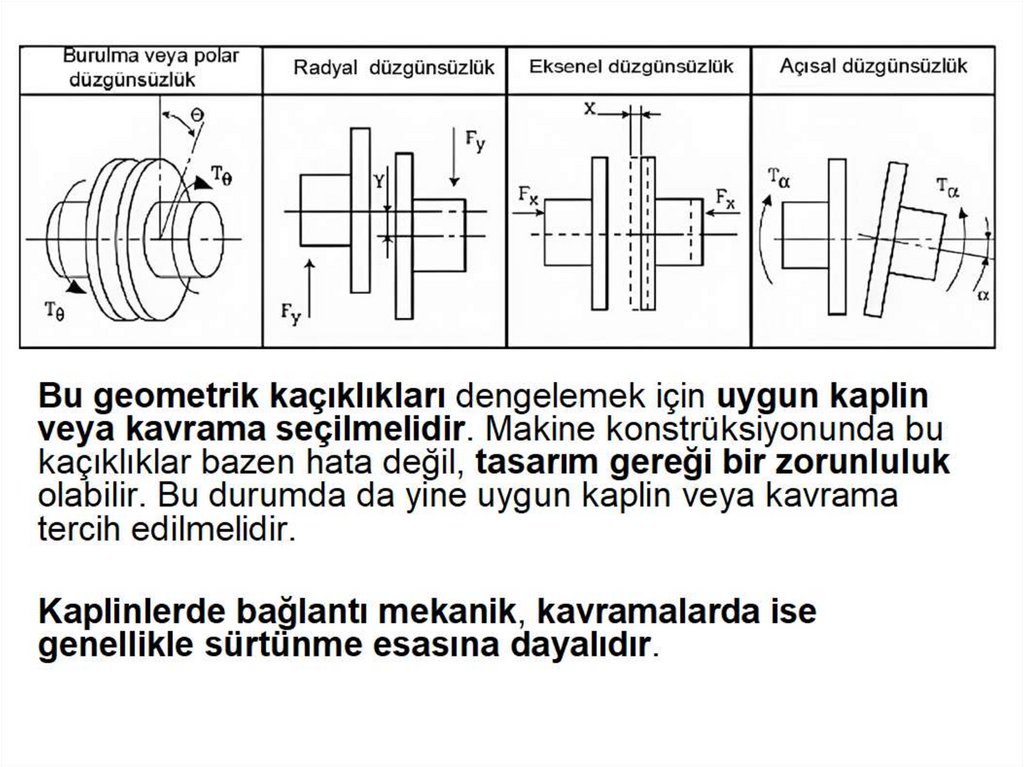 | Burulma veya polar düzgünsüzlük | Radyal düzgünsüzlük | Eksenel düzgünsüzlük | Açısal düzgünsüzlük |
|---|---|---|---|
| $\Theta$ $T_\theta$ $T_\theta$ | $F_y$ Y $F_y$ | X $F_x$ $F_x$ | $T_\alpha$ $T_\alpha$ $\alpha$ |

Bu geometrik kaçıklıkları dengelemek için uygun kaplin veya kavrama seçilmelidir. Makine konstrüksiyonunda bu kaçıklıklar bazen hata değil, tasarım gereği bir zorunluluk olabilir. Bu durumda da yine uygun kaplin veya kavrama tercih edilmelidir.

Kaplinlerde bağlantı mekanik, kavramalarda ise genellikle sürtünme esasına dayalıdır.