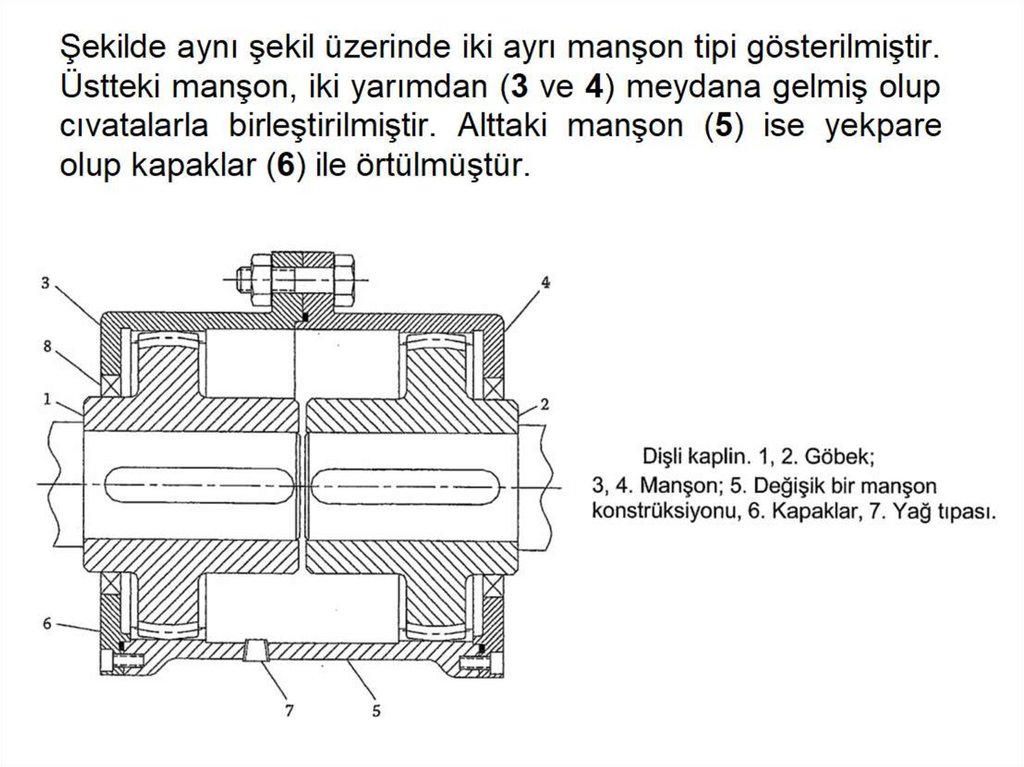 Şekilde aynı şekil üzerinde iki ayrı manşon tipi gösterilmiştir. Üstteki manşon, iki yarımdan (3 ve 4) meydana gelmiş olup cıvatalarla birleştirilmiştir. Alttaki manşon (5) ise yekpare olup kapaklar (6) ile örtülmüştür.

3
4
8
1
2
6
7
5

Dişli kaplin. 1, 2. Göbek; 3, 4. Manşon; 5. Değişik bir manşon konstrüksiyonu, 6. Kapaklar, 7. Yağ tıpası.