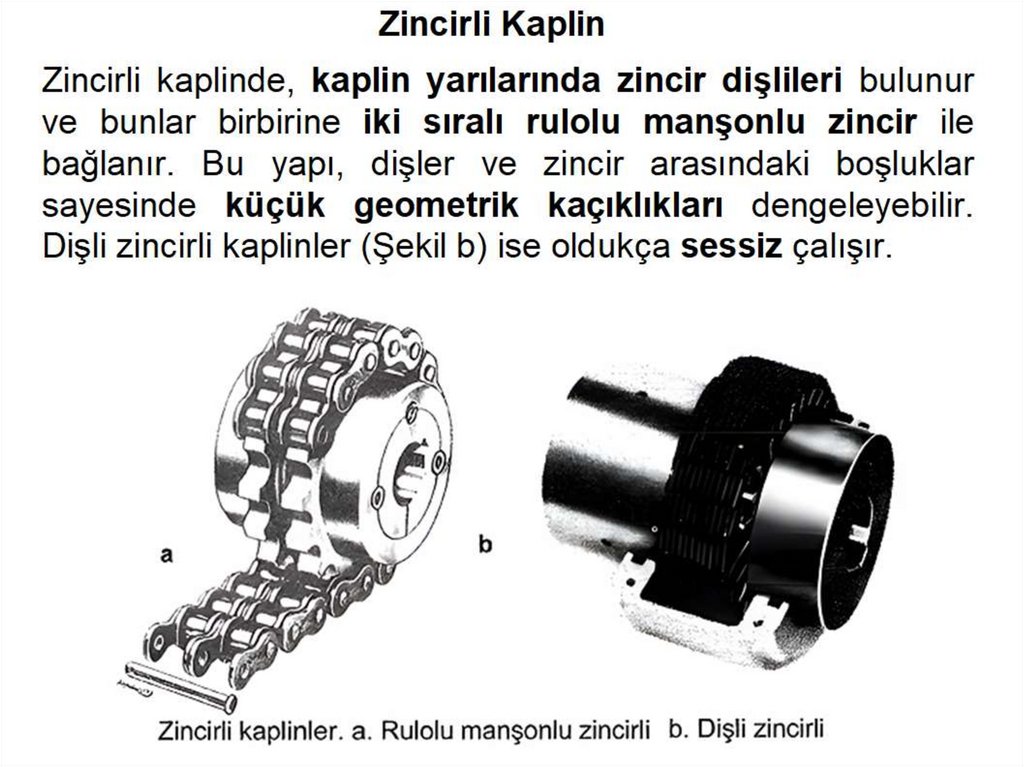 Zincirli Kaplin

Zincirli kaplinde, kaplin yarılarında zincir dişlileri bulunur ve bunlar birbirine iki sıralı rulolu manşonlu zincir ile bağlanır. Bu yapı, dişler ve zincir arasındaki boşluklar sayesinde küçük geometrik kaçıklıkları dengeleyebilir. Dişli zincirli kaplinler (Şekil b) ise oldukça sessiz çalışır.

a

b

Zincirli kaplinler. a. Rulolu manşonlu zincirli b. Dişli zincirli