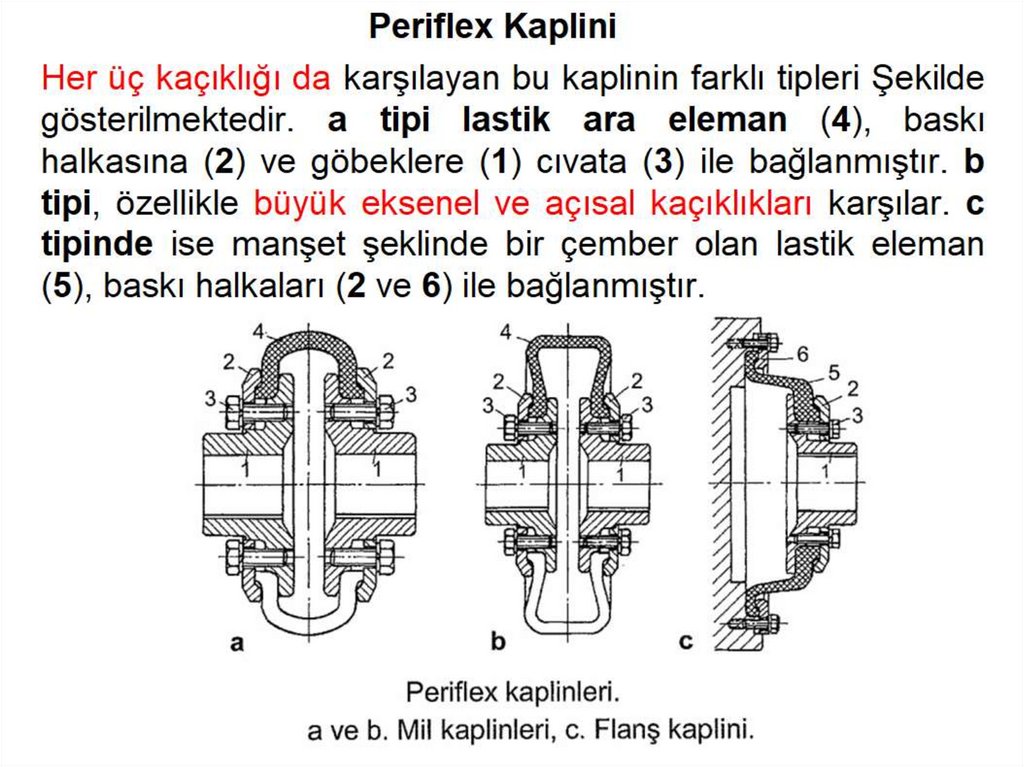 Periflex Kaplini

Her üç kaçıklığı da karşılayan bu kaplinin farklı tipleri Şekilde gösterilmektedir. a tipi lastik ara eleman (4), baskı halkasına (2) ve göbeklere (1) cıvata (3) ile bağlanmıştır. b tipi, özellikle büyük eksenel ve açısal kaçıklıkları karşılar. c tipinde ise manşet şeklinde bir çember olan lastik eleman (5), baskı halkaları (2 ve 6) ile bağlanmıştır.

4 2 2 3 3 1 1 a

4 2 2 3 3 1 1 b

6 5 2 3 1 c

Periflex kaplinleri.
a ve b. Mil kaplinleri, c. Flanş kaplini.