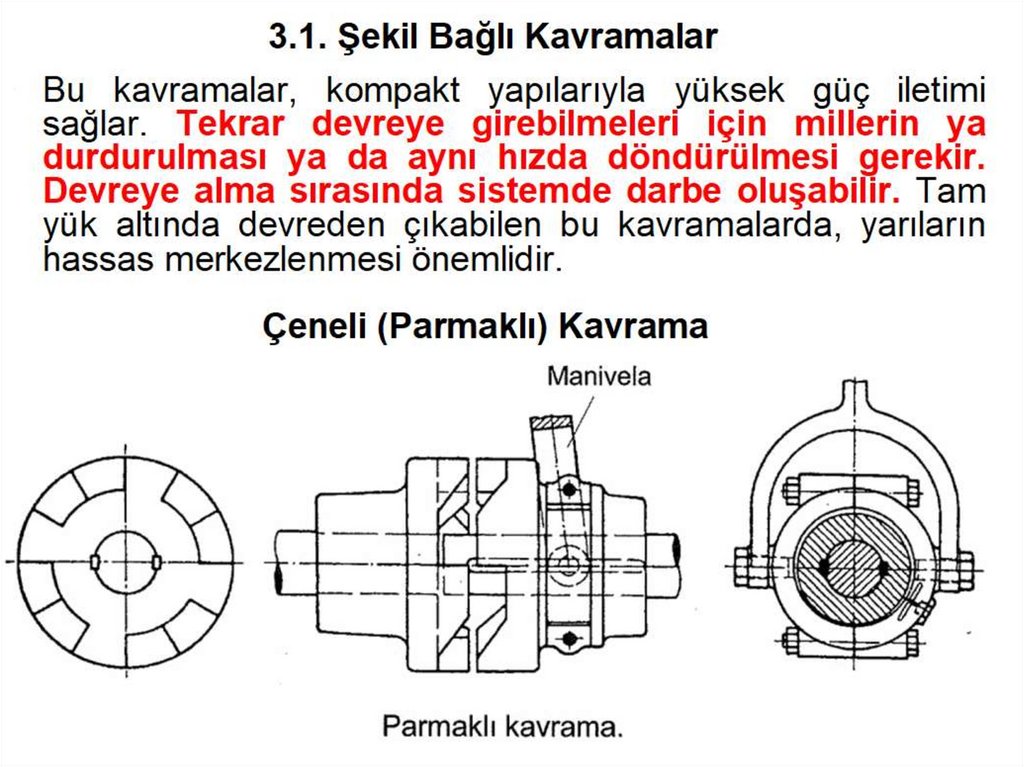 3.1. Şekil Bağlı Kavramalar

Bu kavramalar, kompakt yapılarıyla yüksek güç iletimi sağlar. Tekrar devreye girebilmeleri için millerin ya durdurulması ya da aynı hızda döndürülmesi gerekir. Devreye alma sırasında sistemde darbe oluşabilir. Tam yük altında devreden çıkabilen bu kavramalarda, yarıların hassas merkezlenmesi önemlidir.

Çeneli (Parmaklı) Kavrama

Manivela

Parmaklı kavrama.