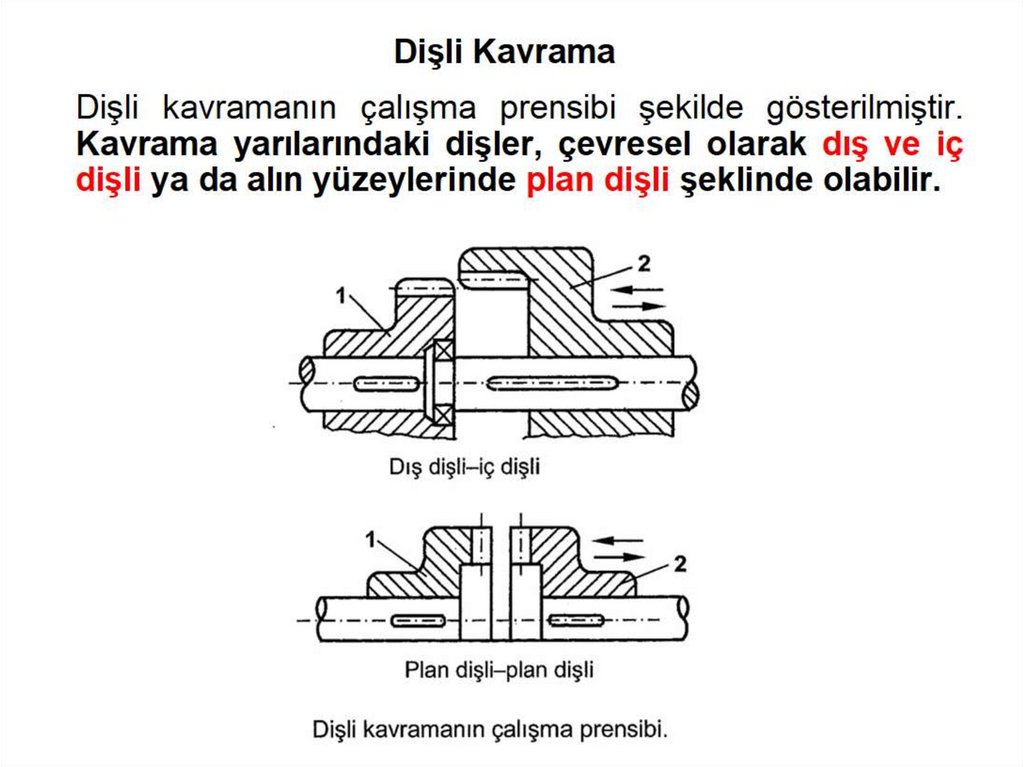 Dişli Kavrama

Dişli kavramanın çalışma prensibi şekilde gösterilmiştir. Kavrama yarılarındaki dişler, çevresel olarak dış ve iç dişli ya da alın yüzeylerinde plan dişli şeklinde olabilir.

1

2

Dış dişli–iç dişli

1

2

Plan dişli–plan dişli

Dişli kavramanın çalışma prensibi.