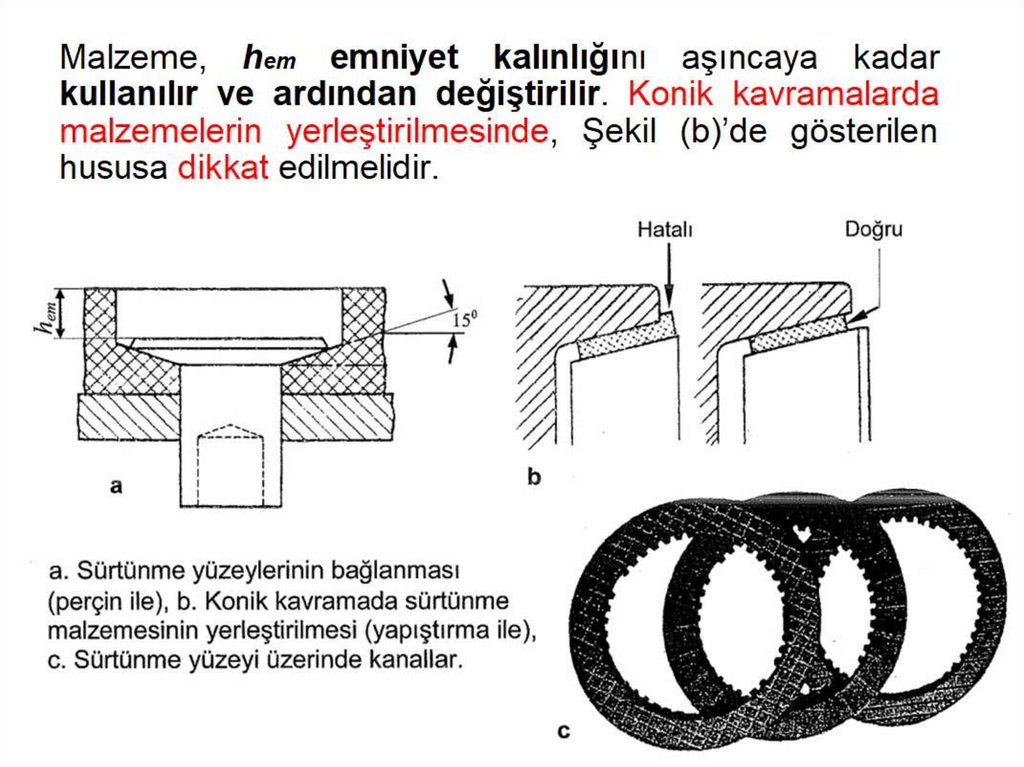 Malzeme, $h_{em}$ emniyet kalınlığını aşıncaya kadar kullanılır ve ardından değiştirilir. Konik kavramalarda malzemelerin yerleştirilmesinde, Şekil (b)'de gösterilen hususa dikkat edilmelidir.

$h_{em}$

$15^0$

a

Hatalı

Doğru

b

a. Sürtünme yüzeylerinin bağlanması (perçin ile), b. Konik kavramada sürtünme malzemesinin yerleştirilmesi (yapıştırma ile), c. Sürtünme yüzeyi üzerinde kanallar.

c