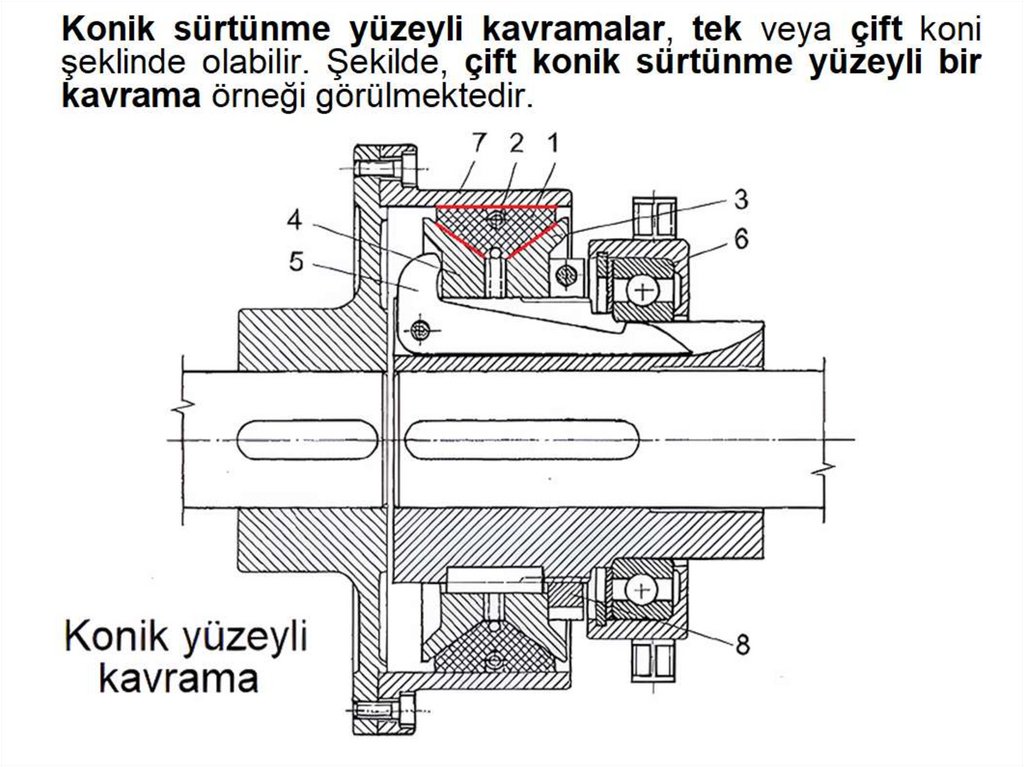 Konik sürtünme yüzeyli kavramalar, tek veya çift koni şeklinde olabilir. Şekilde, çift konik sürtünme yüzeyli bir kavrama örneği görülmektedir.

7 2 1
3
4
6
5
8

Konik yüzeyli kavrama