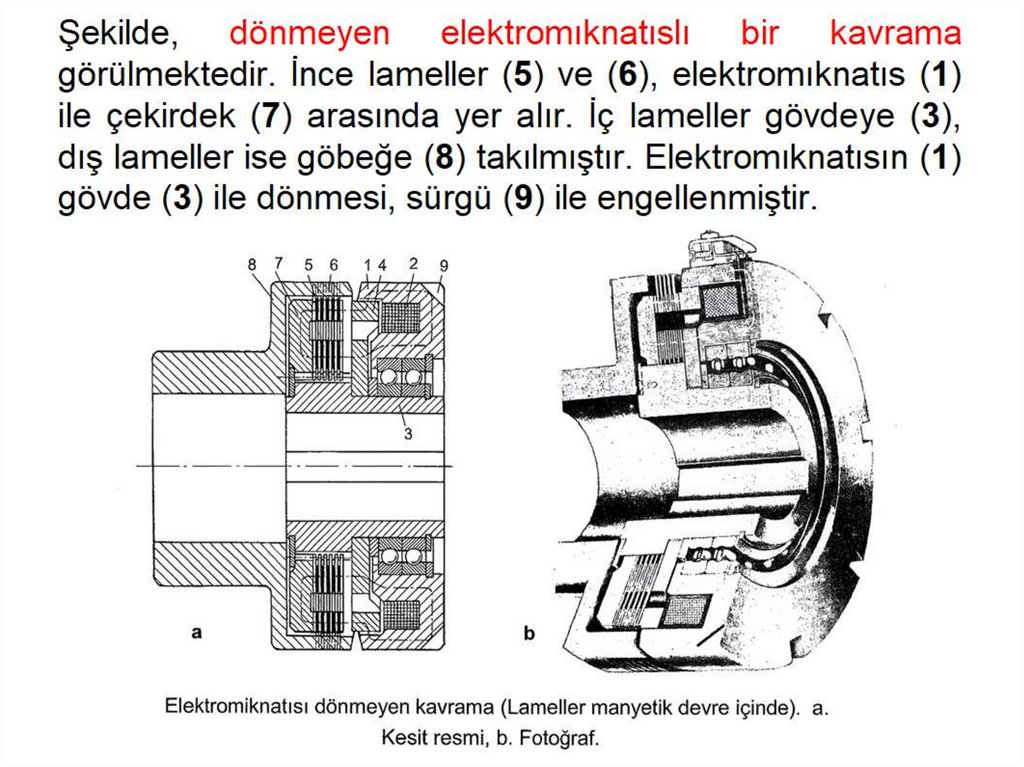 Şekilde, dönmeyen elektromıknatıslı bir kavrama görülmektedir. İnce lameller (5) ve (6), elektromıknatıs (1) ile çekirdek (7) arasında yer alır. İç lameller gövdeye (3), dış lameller ise göbeğe (8) takılmıştır. Elektromıknatısın (1) gövde (3) ile dönmesi, sürgü (9) ile engellenmiştir.

8 7 5 6 1 4 2 9

3

a

b

Elektromiknatısı dönmeyen kavrama (Lameller manyetik devre içinde). a. Kesit resmi, b. Fotoğraf.