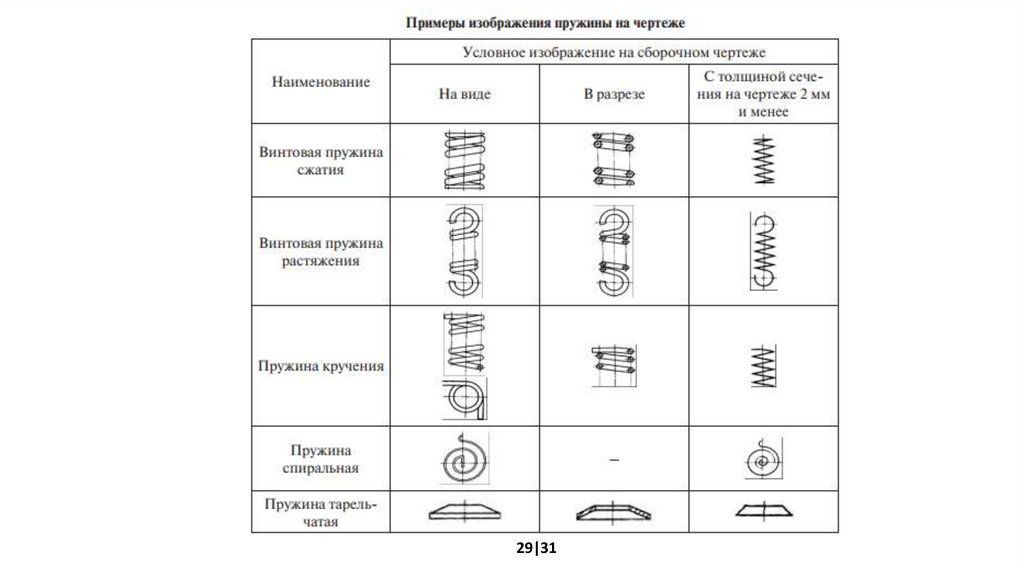 Примеры изображения пружины на чертеже

| Наименование | Условное изображение на сборочном чертеже | | |
|---|---|---|---|
| | На виде | В разрезе | С толщиной сечения на чертеже 2 мм и менее |
| Винтовая пружина сжатия | | | |
| Винтовая пружина растяжения | | | |
| Пружина кручения | | | |
| Пружина спиральная | | – | |
| Пружина тарельчатая | | | |

29|31