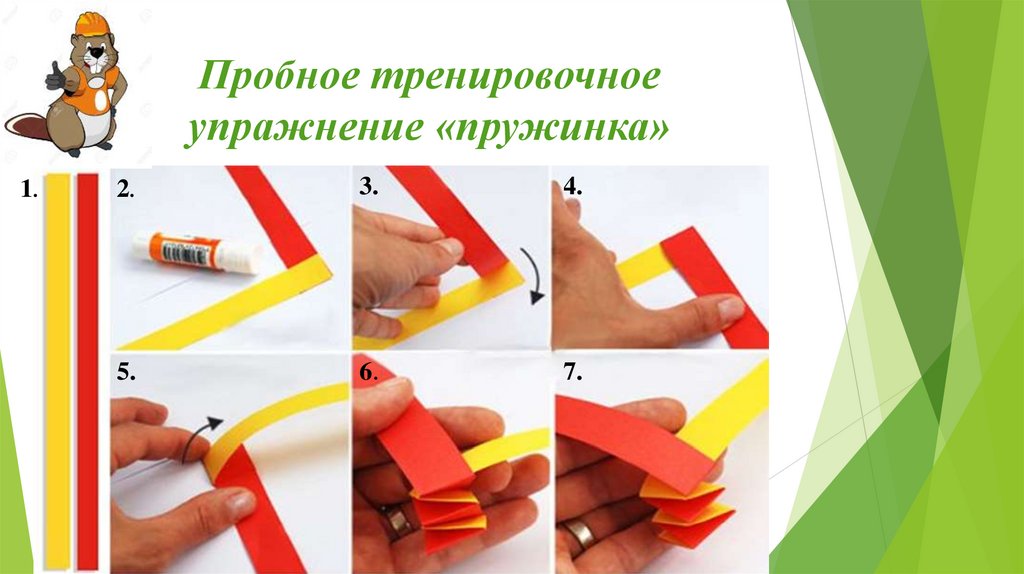 Пробное тренировочное упражнение «пружинка»

1.

2.

3.

4.

5.

6.

7.