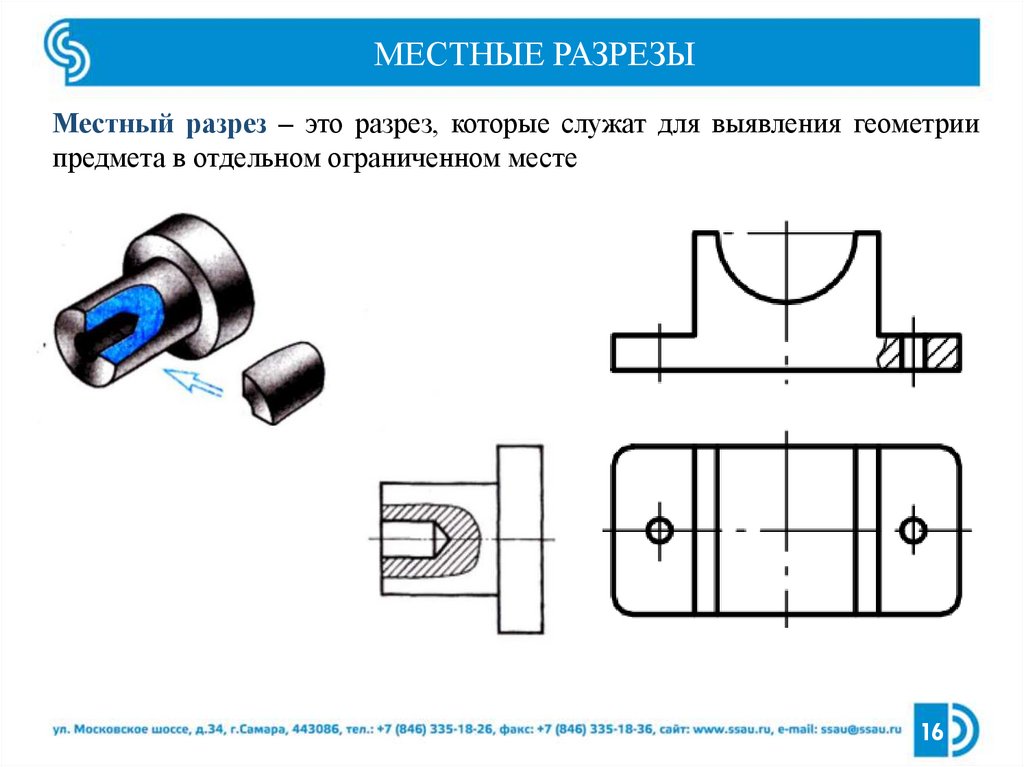 МЕСТНЫЕ РАЗРЕЗЫ

Местный разрез – это разрез, которые служат для выявления геометрии предмета в отдельном ограниченном месте

ул. Московское шоссе, д.34, г.Самара, 443086, тел.: +7 (846) 335-18-26, факс: +7 (846) 335-18-36, сайт: www.ssau.ru, e-mail: ssau@ssau.ru

16