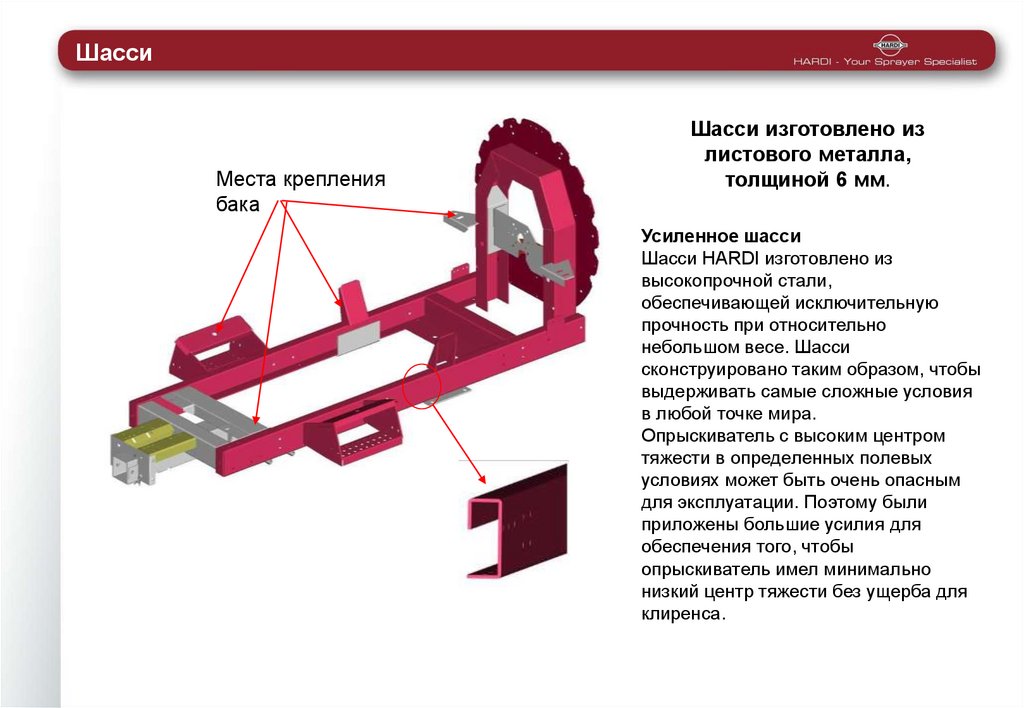 Шасси

HARDI

HARDI - Your Sprayer Specialist

Места крепления бака

Шасси изготовлено из листового металла, толщиной 6 мм.

Усиленное шасси
Шасси HARDI изготовлено из высокопрочной стали, обеспечивающей исключительную прочность при относительно небольшом весе. Шасси сконструировано таким образом, чтобы выдерживать самые сложные условия в любой точке мира.
Опрыскиватель с высоким центром тяжести в определенных полевых условиях может быть очень опасным для эксплуатации. Поэтому были приложены большие усилия для обеспечения того, чтобы опрыскиватель имел минимально низкий центр тяжести без ущерба для клиренса.