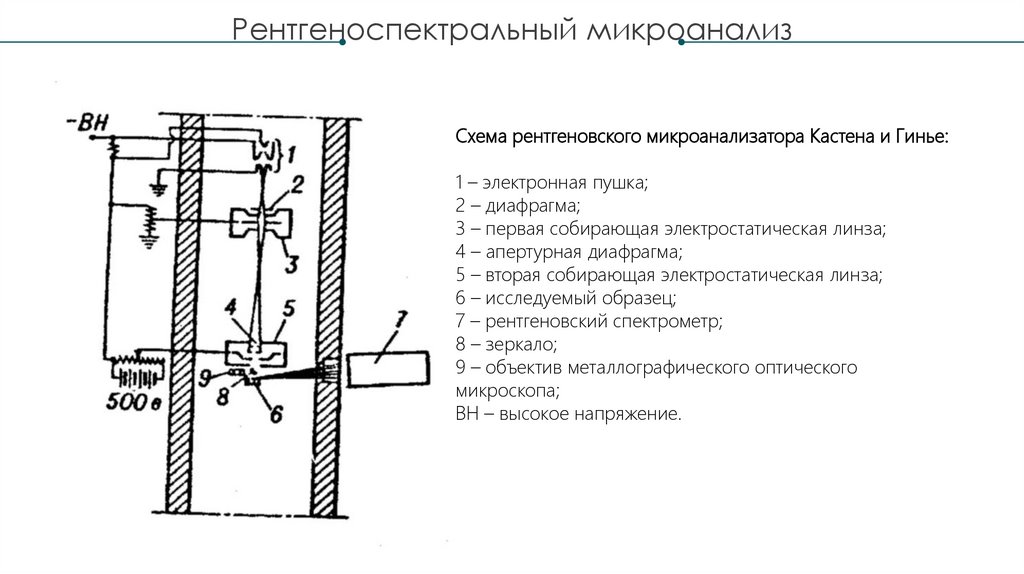 Рентгеноспектральный микроанализ

-ВН
1
2
3
4
5
7
9
8
6
500 в

Схема рентгеновского микроанализатора Кастена и Гинье:

1 – электронная пушка;
2 – диафрагма;
3 – первая собирающая электростатическая линза;
4 – апертурная диафрагма;
5 – вторая собирающая электростатическая линза;
6 – исследуемый образец;
7 – рентгеновский спектрометр;
8 – зеркало;
9 – объектив металлографического оптического микроскопа;
ВН – высокое напряжение.