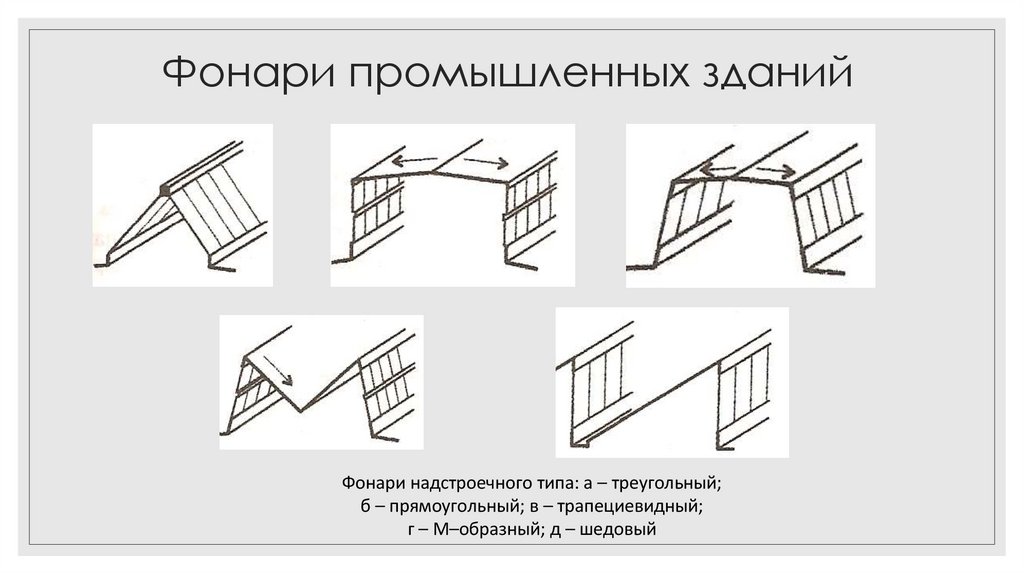 Фонари промышленных зданий

Фонари надстроечного типа: а – треугольный; б – прямоугольный; в – трапециевидный; г – М–образный; д – шедовый