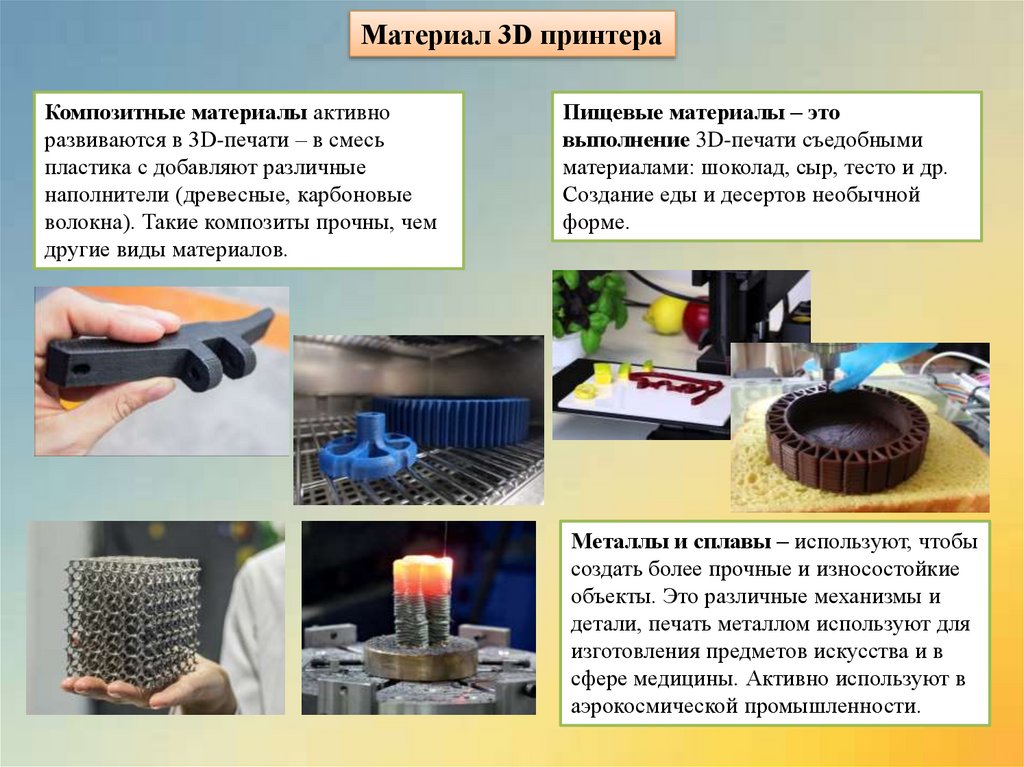 Материал 3D принтера

Композитные материалы активно развиваются в 3D-печати – в смесь пластика с добавляют различные наполнители (древесные, карбоновые волокна). Такие композиты прочны, чем другие виды материалов.

Пищевые материалы – это выполнение 3D-печати съедобными материалами: шоколад, сыр, тесто и др. Создание еды и десертов необычной форме.

Металлы и сплавы – используют, чтобы создать более прочные и износостойкие объекты. Это различные механизмы и детали, печать металлом используют для изготовления предметов искусства и в сфере медицины. Активно используют в аэрокосмической промышленности.